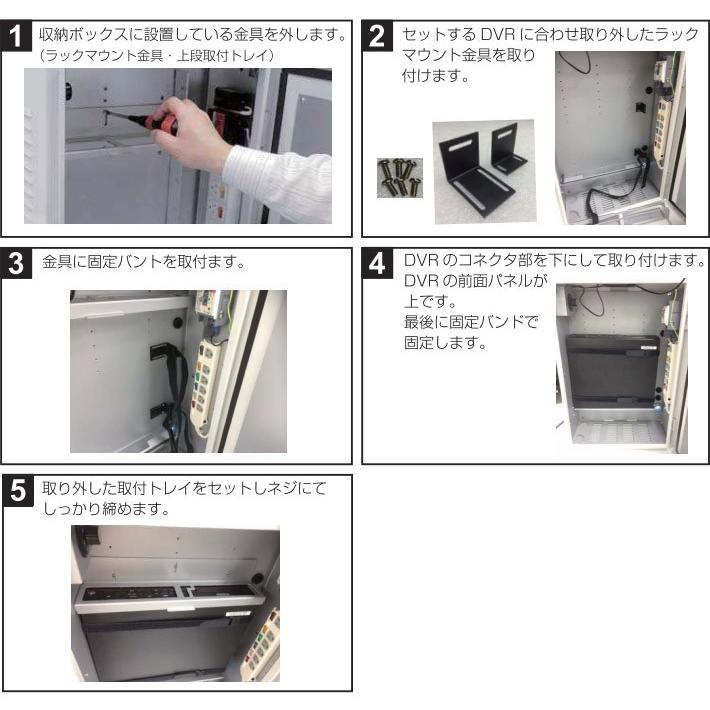 1 収納ボックスに設置している金具を外します。
（ラックマウント金具・上段取付トレイ）

2 セットする DVR に合わせ取り外したラックマウント金具を取り付けます。

3 金具に固定バントを取付ます。

4 DVR のコネクタ部を下にして取り付けます。
DVR の前面パネルが上です。
最後に固定バンドで固定します。

5 取り外した取付トレイをセットしネジにてしっかり締めます。