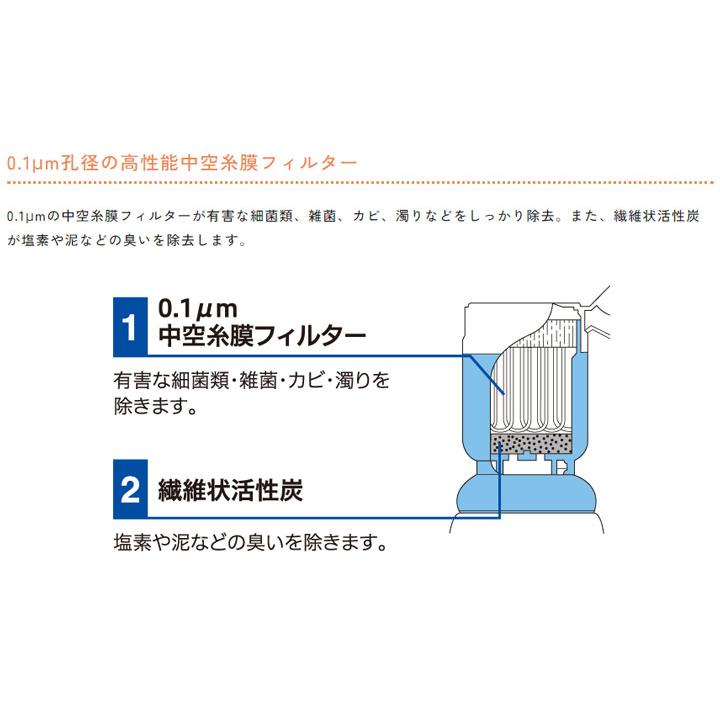 0.1μm孔径の高性能中空糸膜フィルター

0.1μmの中空糸膜フィルターが有害な細菌類、雑菌、カビ、濁りなどをしっかり除去。また、繊維状活性炭が塩素や泥などの臭いを除去します。

1 0.1μm 中空糸膜フィルター

有害な細菌類・雑菌・カビ・濁りを除きます。

2 繊維状活性炭

塩素や泥などの臭いを除きます。