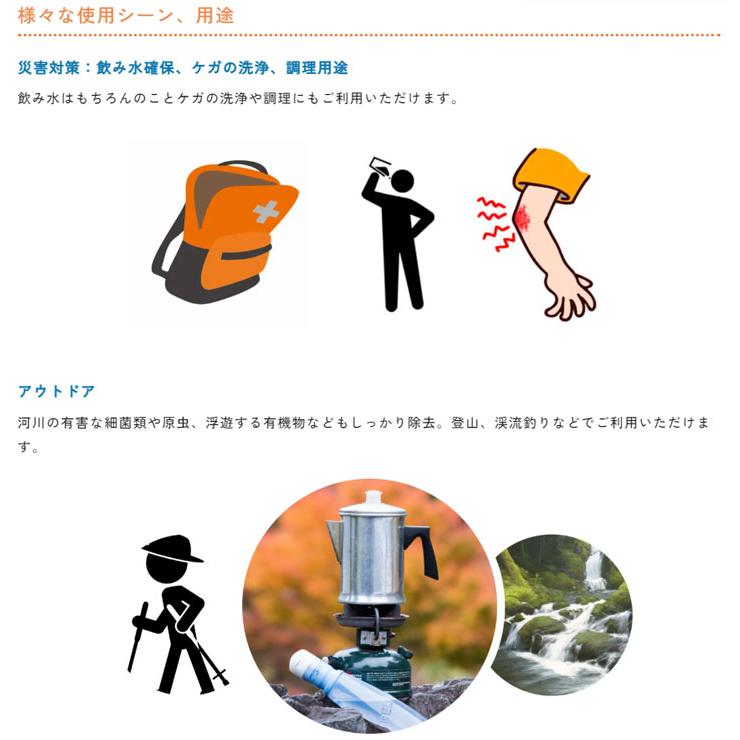 様々な使用シーン、用途

災害対策：飲み水確保、ケガの洗浄、調理用途

飲み水はもちろんのことケガの洗浄や調理にもご利用いただけます。

アウトドア

河川の有害な細菌類や原虫、浮遊する有機物などもしっかり除去。登山、渓流釣りなどでご利用いただけます。