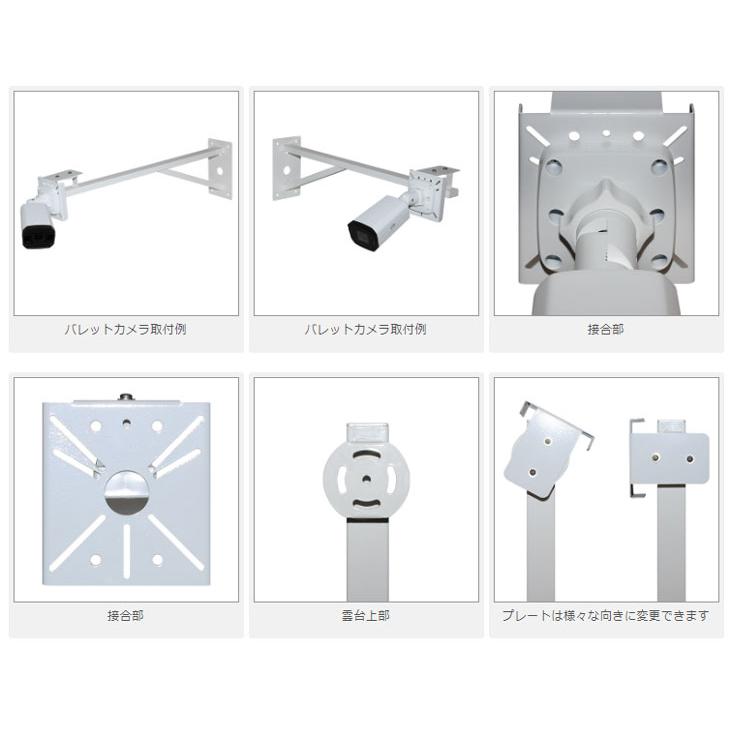 バレットカメラ取付例

バレットカメラ取付例

接合部

接合部

雲台上部

プレートは様々な向きに変更できます