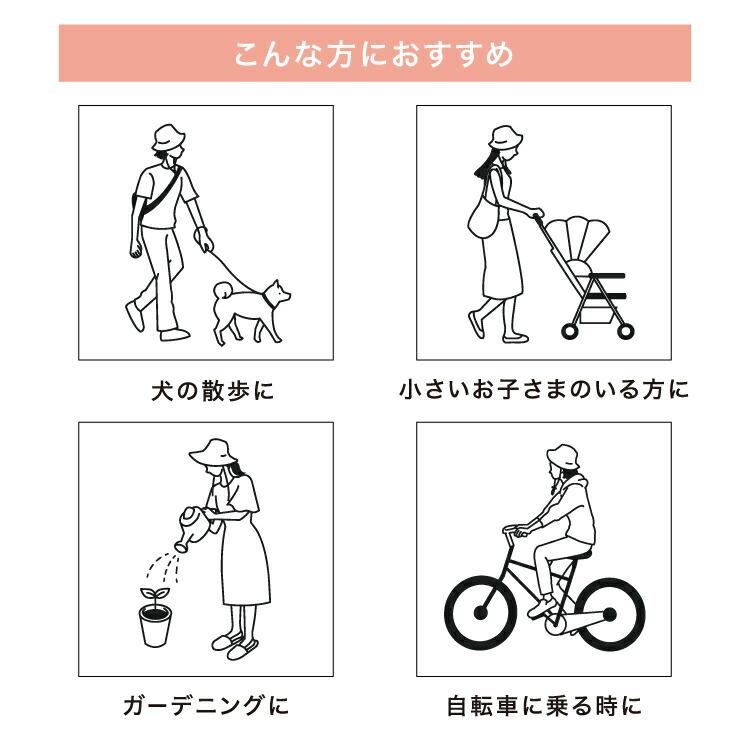 こんな方におすすめ

犬の散歩に

小さいお子さまのいる方に

ガーデニングに

自転車に乗る時に