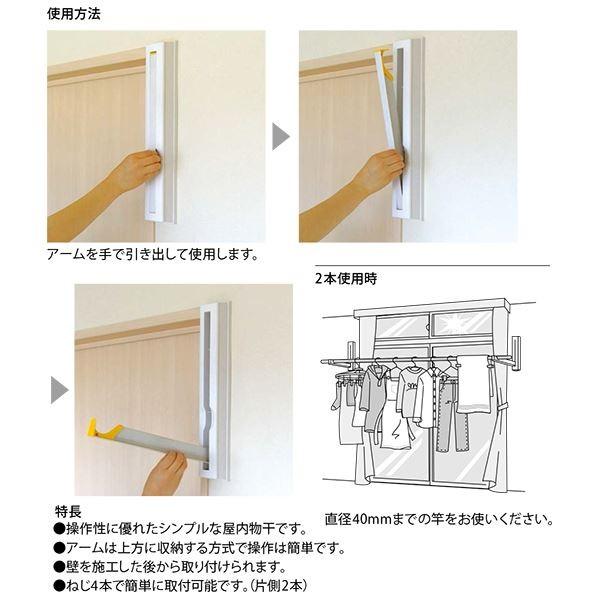 使用方法

アームを手で引き出して使用します。

2本使用時

直径40mmまでの竿をお使いください。

特長

●操作性に優れたシンプルな屋内物干です。

●アームは上方に収納する方式で操作は簡単です。

●壁を施工した後から取り付けられます。

●ねじ4本で簡単に取付可能です。(片側2本)