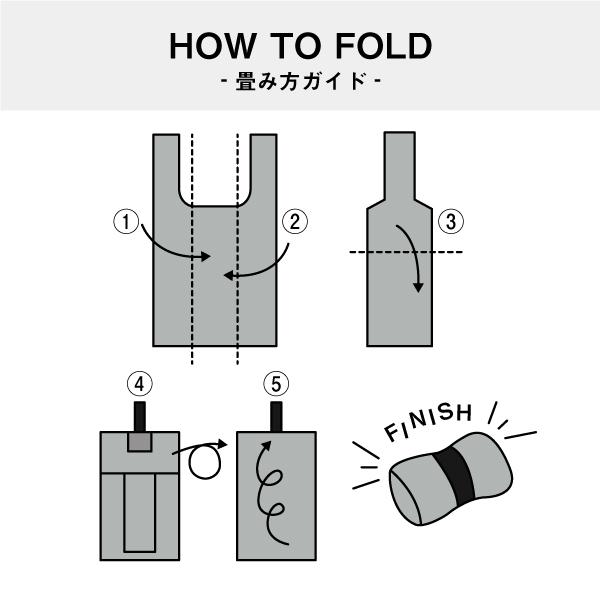 HOW TO FOLD
- 畳み方ガイド -

①
②
③
④
⑤

FINISH