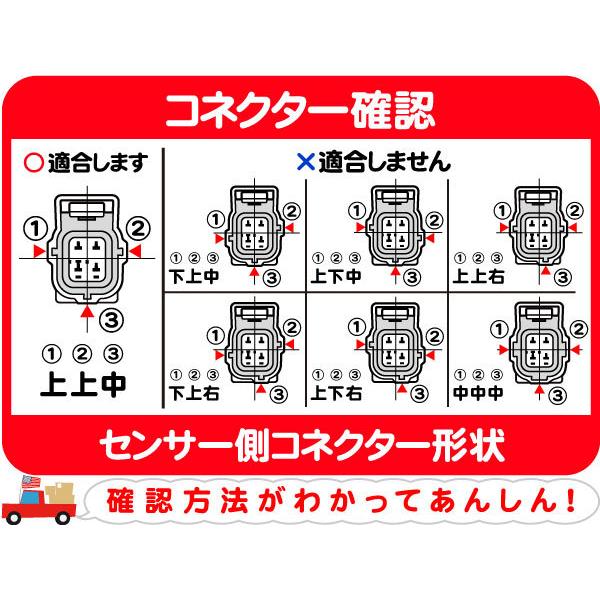 コネクター確認

○適合します

①

②

③

① ② ③
上上中

×適合しません

①
②
③
① ② ③
下上中

①
②
③
① ② ③
上下中

①
②
③
① ② ③
上上右

①
②
③
① ② ③
下上右

①
②
③
① ② ③
上下右

①
②
③
① ② ③
中中中

センサー側コネクター形状

確認方法がわかってあんしん!