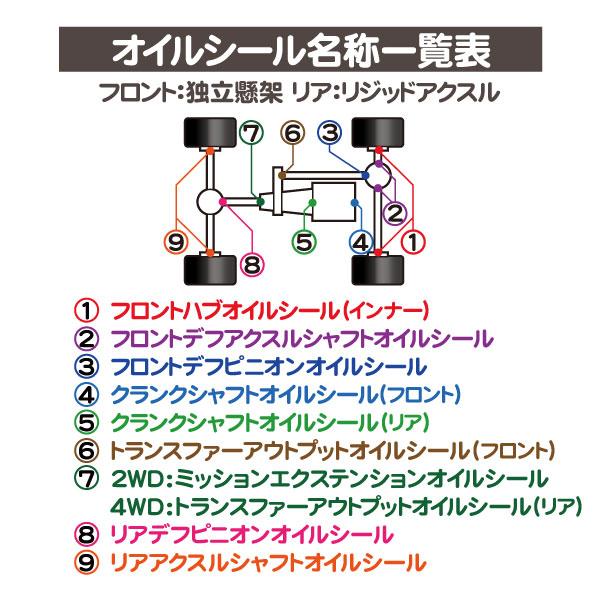 オイルシール名称一覧表

フロント:独立懸架 リア:リジッドアクスル

⑦ ⑥ ③

⑨ ⑧ ⑤ ④ ② ①

① フロントハブオイルシール(インナー)
② フロントデフアクスルシャフトオイルシール
③ フロントデフピニオンオイルシール
④ クランクシャフトオイルシール(フロント)
⑤ クランクシャフトオイルシール(リア)
⑥ トランスファーアウトプットオイルシール(フロント)
⑦ 2WD:ミッションエクステンションオイルシール
4WD:トランスファーアウトプットオイルシール(リア)
⑧ リアデフピニオンオイルシール
⑨ リアアクスルシャフトオイルシール