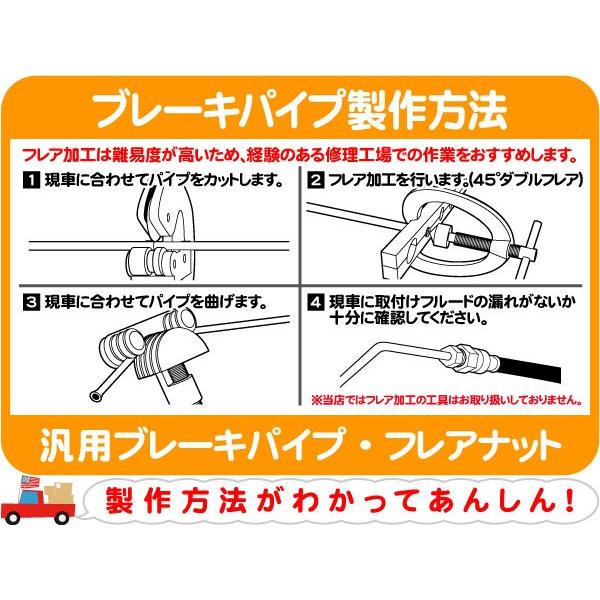 ブレーキパイプ製作方法

フレア加工は難易度が高いため、経験のある修理工場での作業をおすすめします。

1 現車に合わせてパイプをカットします。

2 フレア加工を行います。(45°ダブルフレア)

3 現車に合わせてパイプを曲げます。

4 現車に取付けフルードの漏れがないか十分に確認してください。

※当店ではフレア加工の工具はお取り扱いしておりません。

汎用ブレーキパイプ・フレアナット

製作方法がわかってあんしん！