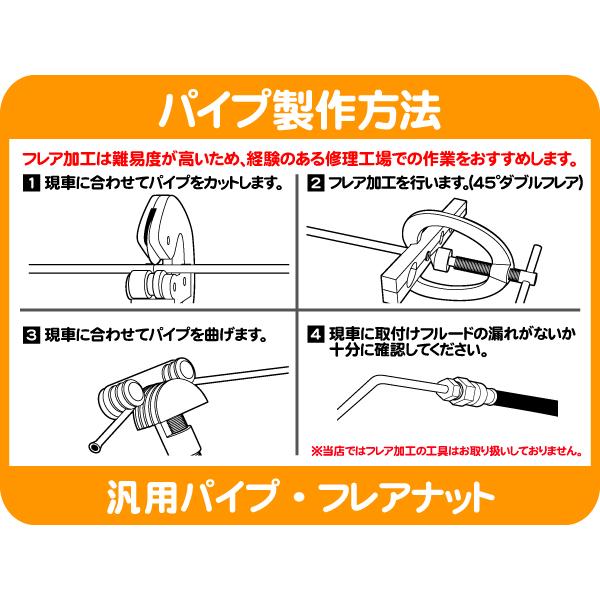 パイプ製作方法

フレア加工は難易度が高いため、経験のある修理工場での作業をおすすめします。

1 現車に合わせてパイプをカットします。

2 フレア加工を行います。(45°ダブルフレア)

3 現車に合わせてパイプを曲げます。

4 現車に取付けフルードの漏れがないか十分に確認してください。

※当店ではフレア加工の工具はお取り扱いしておりません。

汎用パイプ・フレアナット