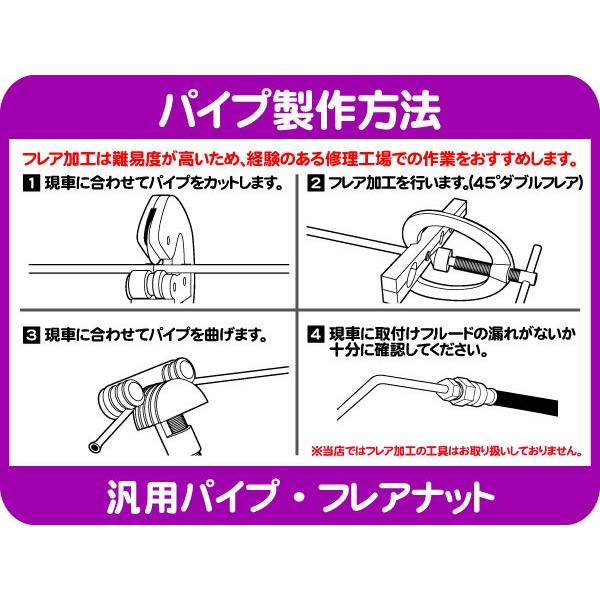 パイプ製作方法

フレア加工は難易度が高いため、経験のある修理工場での作業をおすすめします。

1 現車に合わせてパイプをカットします。

2 フレア加工を行います。(45°ダブルフレア)

3 現車に合わせてパイプを曲げます。

4 現車に取付けフルードの漏れがないか十分に確認してください。

※当店ではフレア加工の工具はお取り扱いしておりません。

汎用パイプ・フレアナット