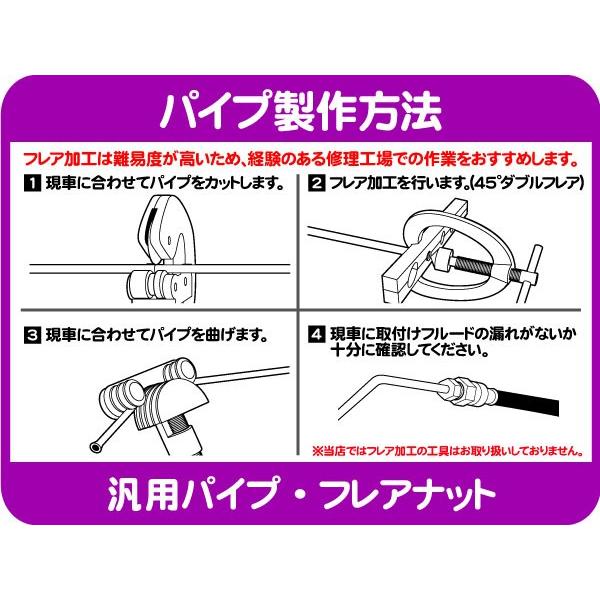 パイプ製作方法

フレア加工は難易度が高いため、経験のある修理工場での作業をおすすめします。

1 現車に合わせてパイプをカットします。

2 フレア加工を行います。(45°ダブルフレア)

3 現車に合わせてパイプを曲げます。

4 現車に取付けフルードの漏れがないか十分に確認してください。

※当店ではフレア加工の工具はお取り扱いしておりません。

汎用パイプ・フレアナット