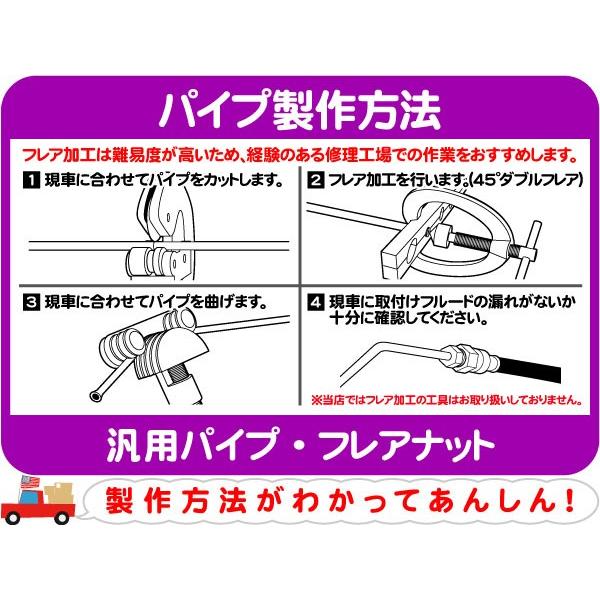 パイプ製作方法

フレア加工は難易度が高いため、経験のある修理工場での作業をおすすめします。

1 現車に合わせてパイプをカットします。

2 フレア加工を行います。(45°ダブルフレア)

3 現車に合わせてパイプを曲げます。

4 現車に取付けフルードの漏れがないか十分に確認してください。

※当店ではフレア加工の工具はお取り扱いしておりません。

汎用パイプ・フレアナット

製作方法がわかってあんしん!