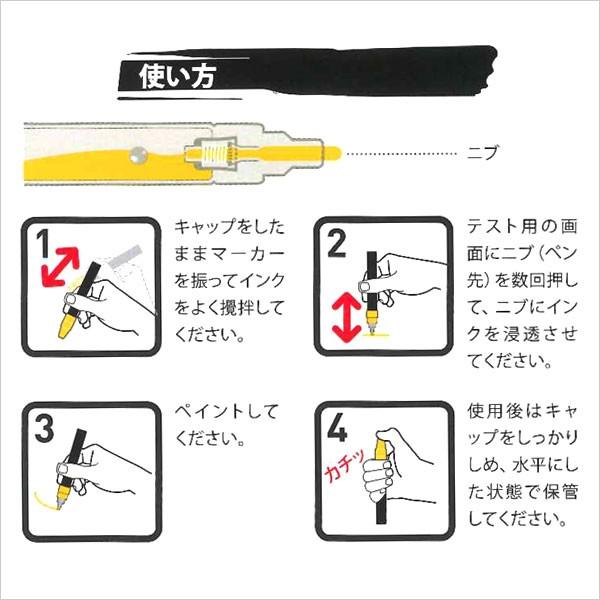 使い方

ニブ

1
キャップをしたままマーカーを振ってインクをよく攪拌してください。

2
テスト用の画面にニブ(ペン先)を数回押して、ニブにインクを浸透させてください。

3
ペイントしてください。

4
カチッ
使用後はキャップをしっかりしめ、水平にした状態で保管してください。