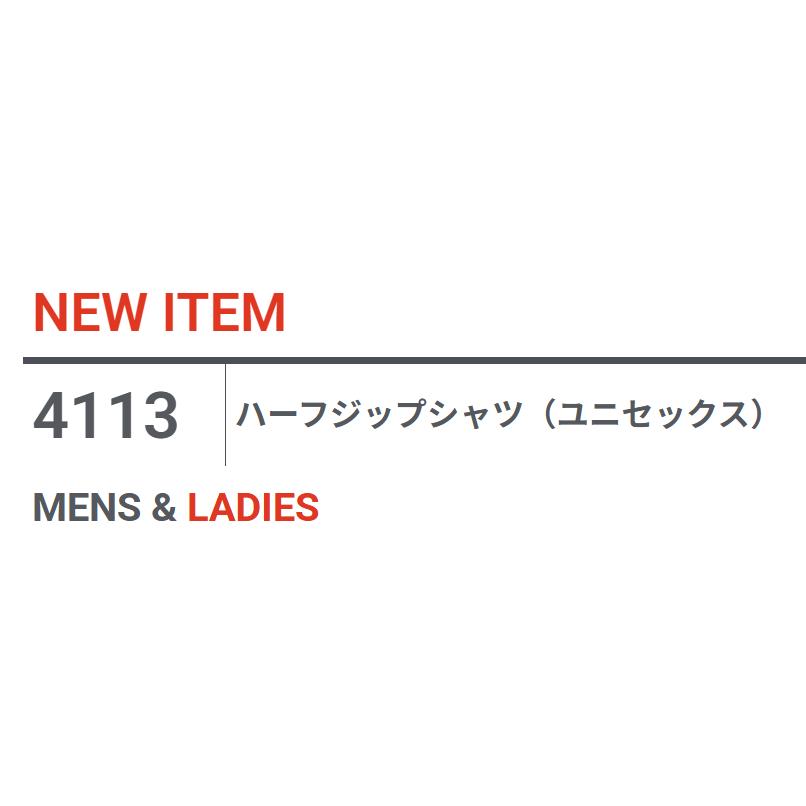 NEW ITEM

4113 ハーフジップシャツ（ユニセックス）

MENS & LADIES