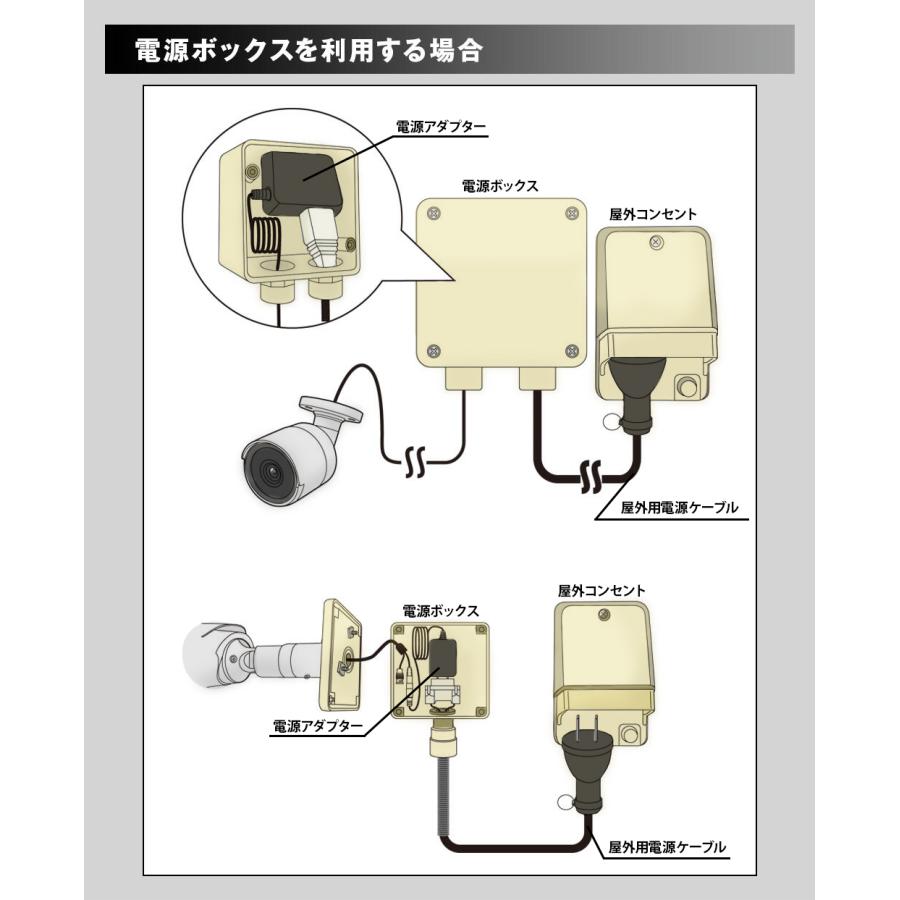 電源ボックスを利用する場合

電源アダプター

電源ボックス

屋外コンセント

屋外用電源ケーブル

屋外コンセント

電源ボックス

電源アダプター

屋外用電源ケーブル