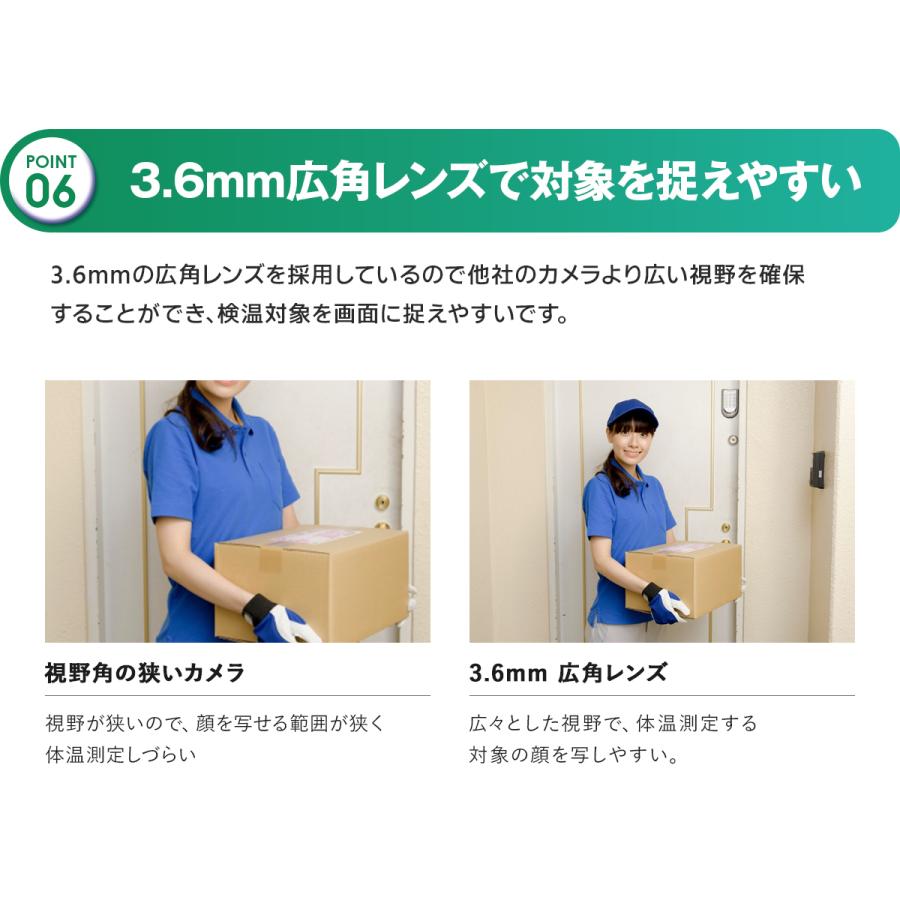 POINT 06

3.6mm広角レンズで対象を捉えやすい

3.6mmの広角レンズを採用しているので他社のカメラより広い視野を確保することができ、検温対象を画面に捉えやすいです。

視野角の狭いカメラ

視野が狭いので、顔を写せる範囲が狭く体温測定しづらい

3.6mm 広角レンズ

広々とした視野で、体温測定する対象の顔を写しやすい。