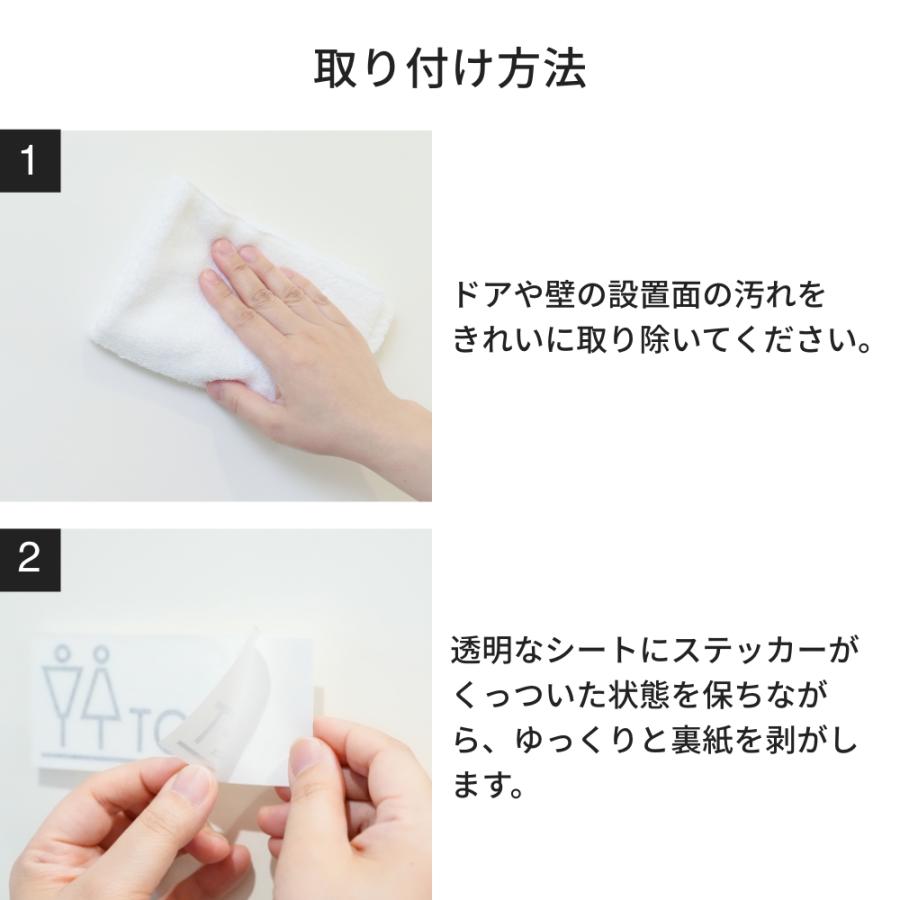 取り付け方法

1

ドアや壁の設置面の汚れをきれいに取り除いてください。

2

TO

透明なシートにステッカーがくっついた状態を保ちながら、ゆっくりと裏紙を剥がします。