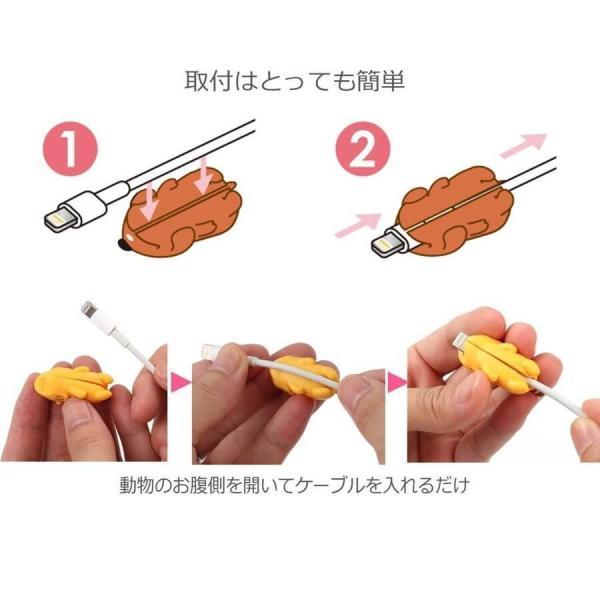 取付はとっても簡単

1

2

動物のお腹側を開いてケーブルを入れるだけ