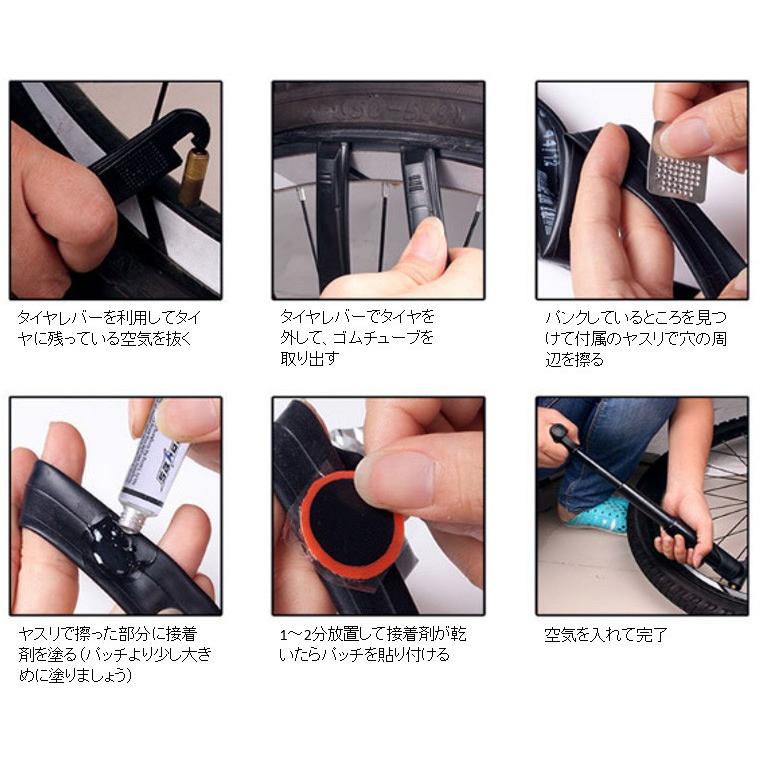 タイヤレバーを利用してタイヤに残っている空気を抜く

タイヤレバーでタイヤを外して、ゴムチューブを取り出す

パンクしているところを見つけて付属のヤスリで穴の周辺を擦る

ヤスリで擦った部分に接着剤を塗る（パッチより少し大きめに塗りましょう）

1～2分放置して接着剤が乾いたらパッチを貼り付ける

空気を入れて完了