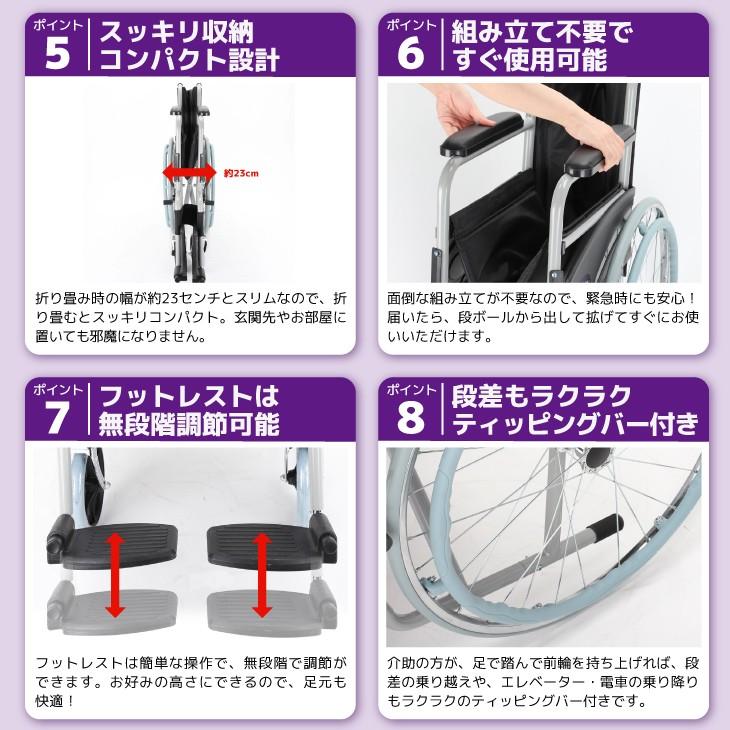 ポイント
5
スッキリ収納
コンパクト設計

約23cm

折り畳み時の幅が約23センチとスリムなので、折り畳むとスッキリコンパクト。玄関先やお部屋に置いても邪魔になりません。

ポイント
6
組み立て不要で
すぐ使用可能

面倒な組み立てが不要なので、緊急時にも安心！届いたら、段ボールから出して拡げてすぐにお使いいただけます。

ポイント
7
フットレストは
無段階調節可能

フットレストは簡単な操作で、無段階で調節ができます。お好みの高さにできるので、足元も快適！

ポイント
8
段差もラクラク
ティッピングバー付き

介助の方が、足で踏んで前輪を持ち上げれば、段差の乗り越えや、エレベーター・電車の乗り降りもラクラクのティッピングバー付きです。