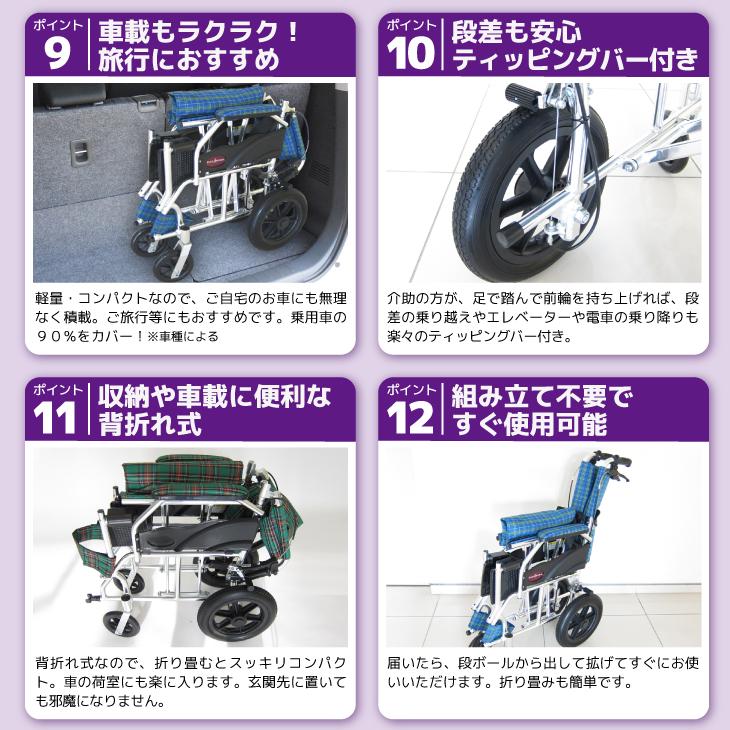 ポイント
9
車載もラクラク！
旅行におすすめ

軽量・コンパクトなので、ご自宅のお車にも無理なく積載。ご旅行等にもおすすめです。乗用車の９０%をカバー！※車種による

ポイント
10
段差も安心
ティッピングバー付き

介助の方が、足で踏んで前輪を持ち上げれば、段差の乗り越えやエレベーターや電車の乗り降りも楽々のティッピングバー付き。

ポイント
11
収納や車載に便利な
背折れ式

背折れ式なので、折り畳むとスッキリコンパクト。車の荷室にも楽に入ります。玄関先に置いても邪魔になりません。

ポイント
12
組み立て不要で
すぐ使用可能

届いたら、段ボールから出して拡げてすぐにお使いいただけます。折り畳みも簡単です。