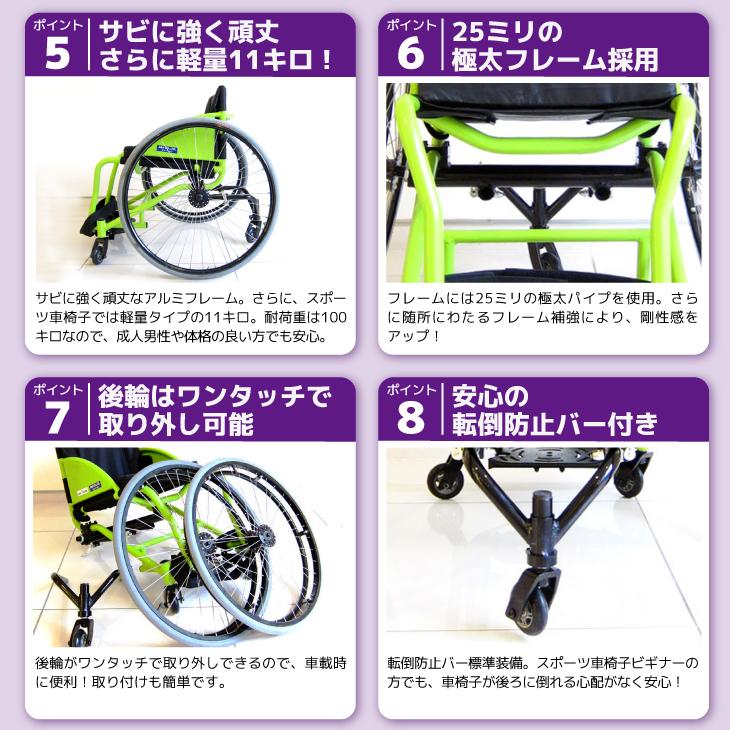 ポイント
5
サビに強く頑丈
さらに軽量11キロ！

サビに強く頑丈なアルミフレーム。さらに、スポーツ車椅子では軽量タイプの11キロ。耐荷重は100キロなので、成人男性や体格の良い方でも安心。

ポイント
6
25ミリの
極太フレーム採用

フレームには25ミリの極太パイプを使用。さらに随所にわたるフレーム補強により、剛性感をアップ！

ポイント
7
後輪はワンタッチで
取り外し可能

後輪がワンタッチで取り外しできるので、車載時に便利！取り付けも簡単です。

ポイント
8
安心の
転倒防止バー付き

転倒防止バー標準装備。スポーツ車椅子ビギナーの方でも、車椅子が後ろに倒れる心配がなく安心！