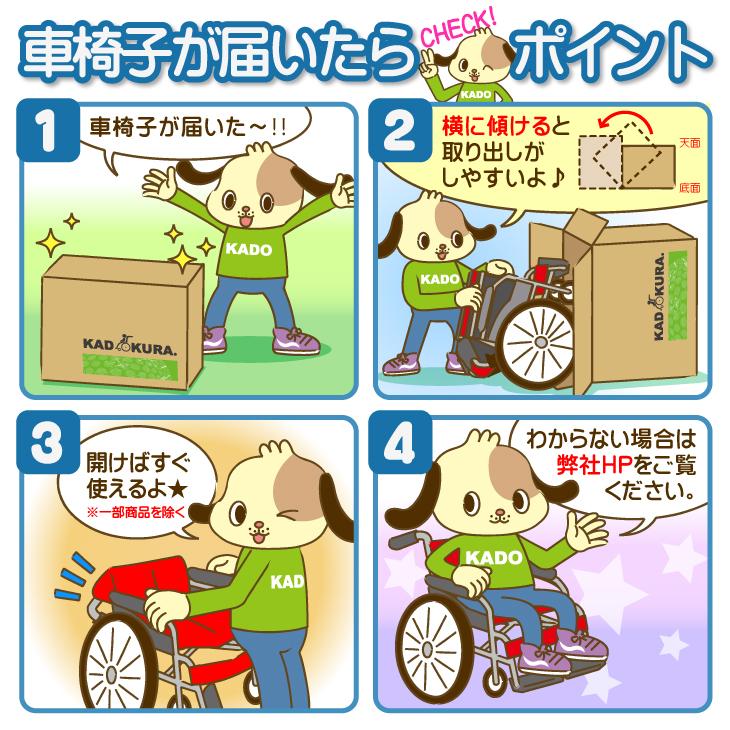 車椅子が届いたら CHECK! ポイント

KADO

1

車椅子が届いた～!!

KADO

KADOKURA.

2

横に傾けると取り出しがしやすいよ♪

天面

底面

KADO

KADOKURA.

3

開けばすぐ使えるよ★

※一部商品を除く

KAD

4

わからない場合は弊社HPをご覧ください。

KADO