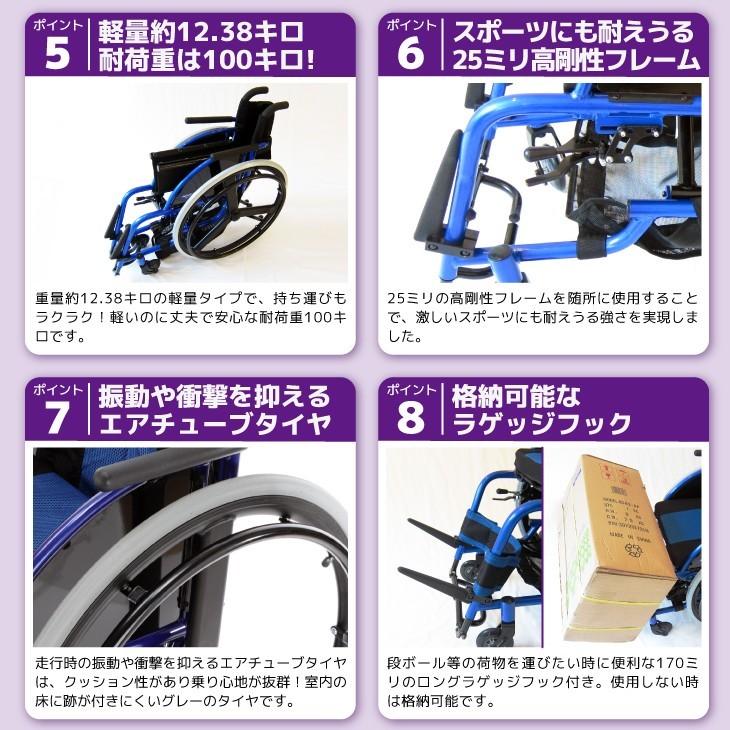 ポイント
5
軽量約12.38キロ
耐荷重は100キロ!

重量約12.38キロの軽量タイプで、持ち運びもラクラク！軽いのに丈夫で安心な耐荷重100キロです。

ポイント
6
スポーツにも耐えうる
25ミリ高剛性フレーム

25ミリの高剛性フレームを随所に使用することで、激しいスポーツにも耐えうる強さを実現しました。

ポイント
7
振動や衝撃を抑える
エアチューブタイヤ

走行時の振動や衝撃を抑えるエアチューブタイヤは、クッション性があり乗り心地が抜群！室内の床に跡が付きにくいグレーのタイヤです。

ポイント
8
格納可能な
ラゲッジフック

MADE IN CHINA

段ボール等の荷物を運びたい時に便利な170ミリのロングラゲッジフック付き。使用しない時は格納可能です。