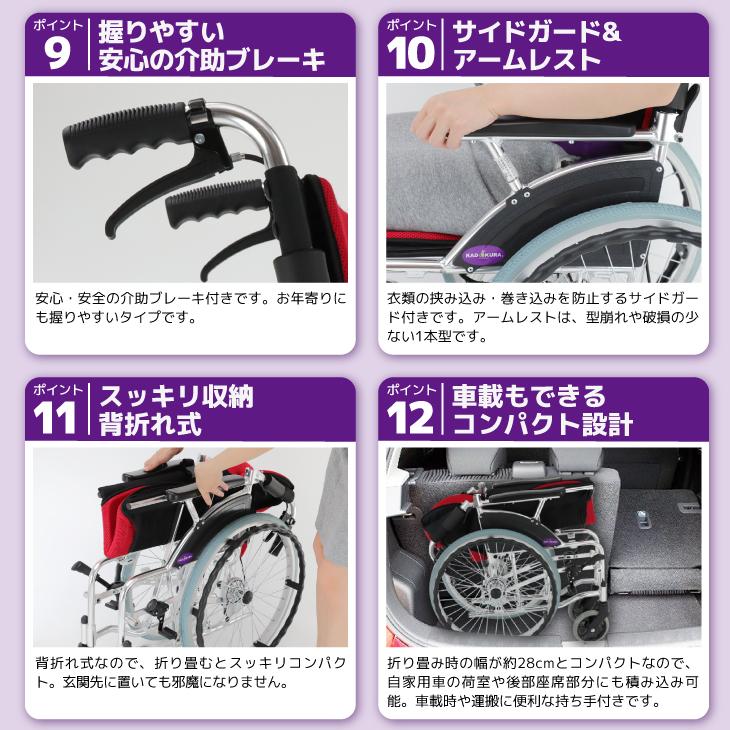 ポイント
9
握りやすい
安心の介助ブレーキ

安心・安全の介助ブレーキ付きです。お年寄りにも握りやすいタイプです。

ポイント
10
サイドガード&
アームレスト

KADOKURA

衣類の挟み込み・巻き込みを防止するサイドガード付きです。アームレストは、型崩れや破損の少ない1本型です。

ポイント
11
スッキリ収納
背折れ式

背折れ式なので、折り畳むとスッキリコンパクト。玄関先に置いても邪魔になりません。

ポイント
12
車載もできる
コンパクト設計

折り畳み時の幅が約28cmとコンパクトなので、自家用車の荷室や後部座席部分にも積み込み可能。車載時や運搬に便利な持ち手付きです。