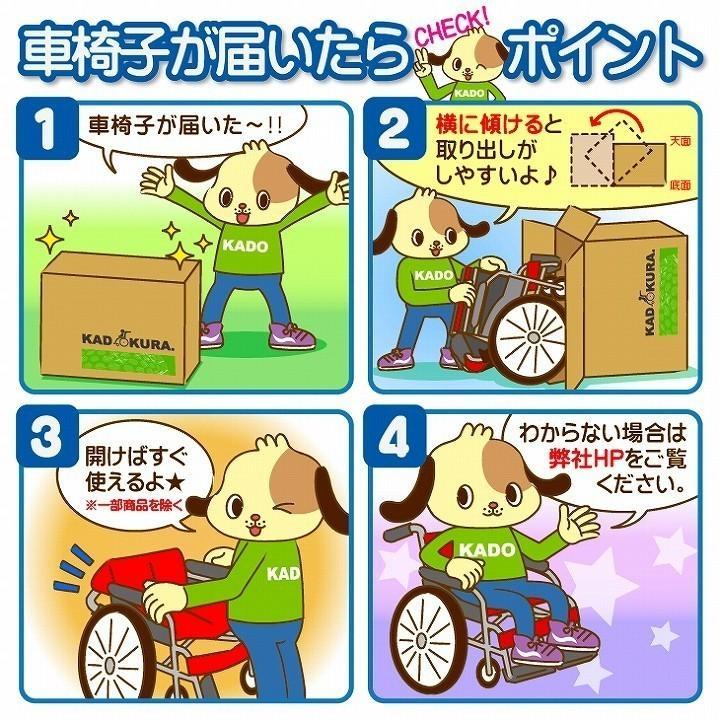 車椅子が届いたら CHECK! ポイント

KADO

1

車椅子が届いた～!!

KADO

KADOKURA.

2

横に傾けると取り出しがしやすいよ♪

天面

底面

KADO

KADOKURA.

3

開けばすぐ使えるよ★

※一部商品を除く

KAD

4

わからない場合は弊社HPをご覧ください。

KADO