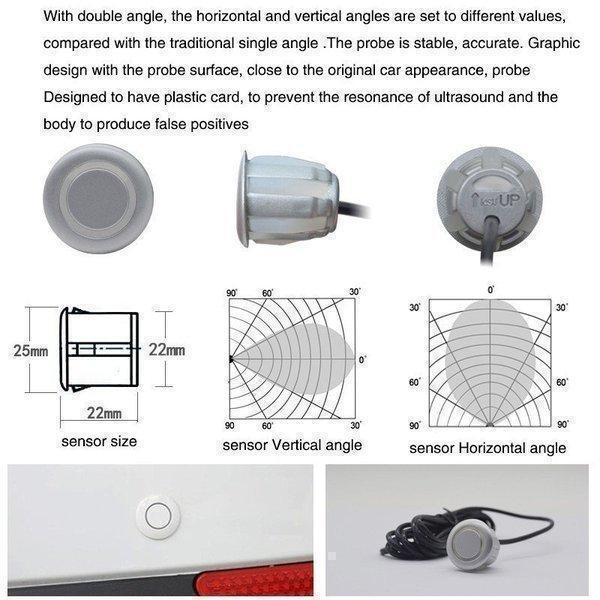 With double angle, the horizontal and vertical angles are set to different values, compared with the traditional single angle .The probe is stable, accurate. Graphic design with the probe surface, close to the original car appearance, probe Designed to have plastic card, to prevent the resonance of ultrasound and the body to produce false positives

UP

25mm
22mm
22mm
sensor size

90° 60° 30°
0°
90 60° 30°
sensor Vertical angle

0°
30° 30°
60° 60°
90° 90°
sensor Horizontal angle