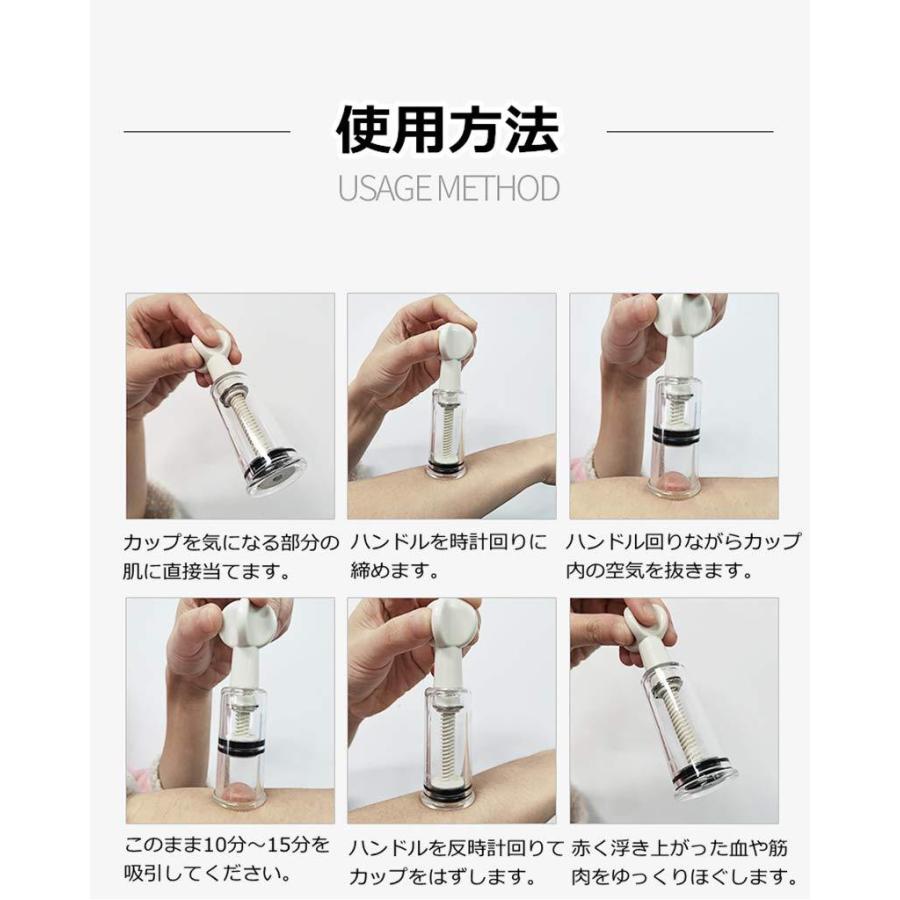 使用方法
USAGE METHOD

カップを気になる部分の肌に直接当てます。

ハンドルを時計回りに締めます。

ハンドル回りながらカップ内の空気を抜きます。

このまま10分～15分を吸引してください。

ハンドルを反時計回りてカップをはずします。

赤く浮き上がった血や筋肉をゆっくりほぐします。