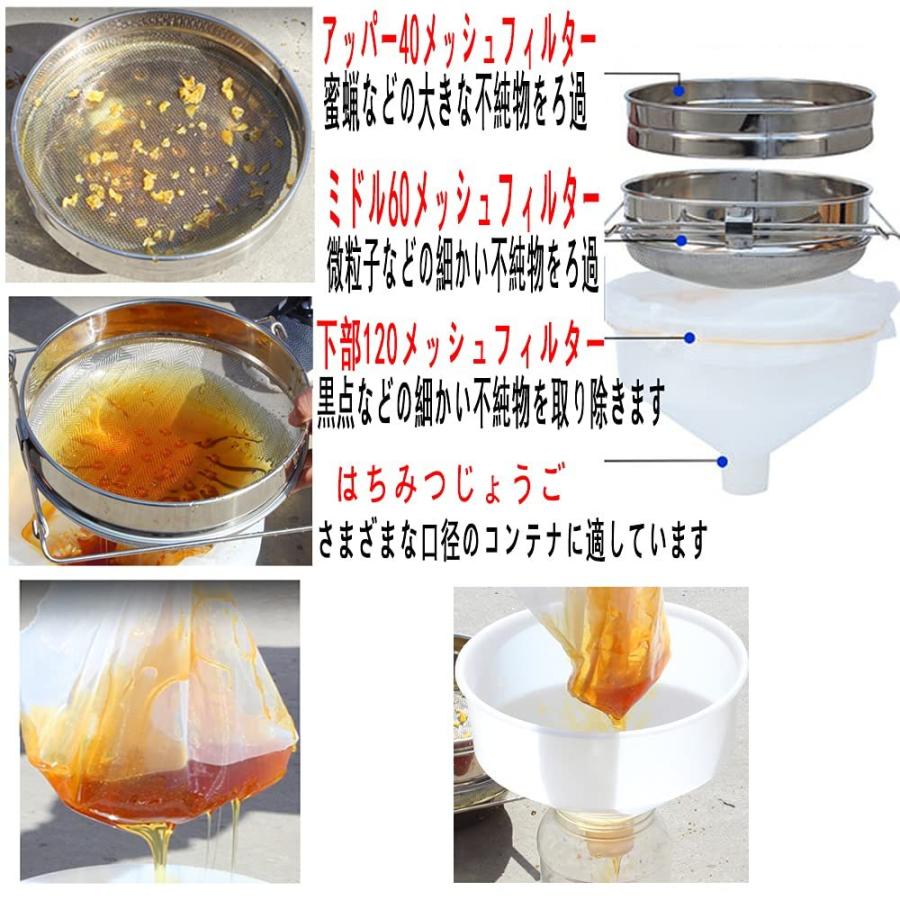 アッパー40メッシュフィルター
蜜蝋などの大きな不純物をろ過

ミドル60メッシュフィルター
微粒子などの細かい不純物をろ過

下部120メッシュフィルター
黒点などの細かい不純物を取り除きます

はちみつじょうご
さまざまな口径のコンテナに適しています