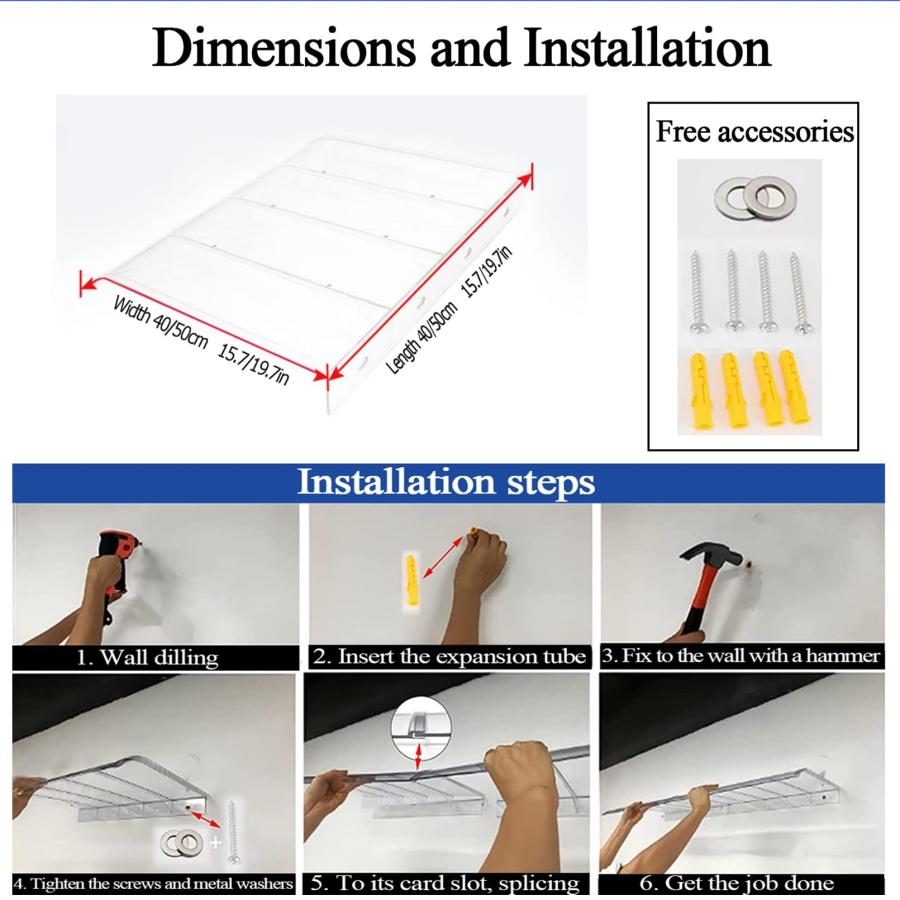 Dimensions and Installation

Width 40/50cm 15.7/19.7in

Length 40/50cm 15.7/19.7in

Free accessories

Installation steps

1. Wall dilling

2. Insert the expansion tube

3. Fix to the wall with a hammer

4. Tighten the screws and metal washers

5. To its card slot, splicing

6. Get the job done