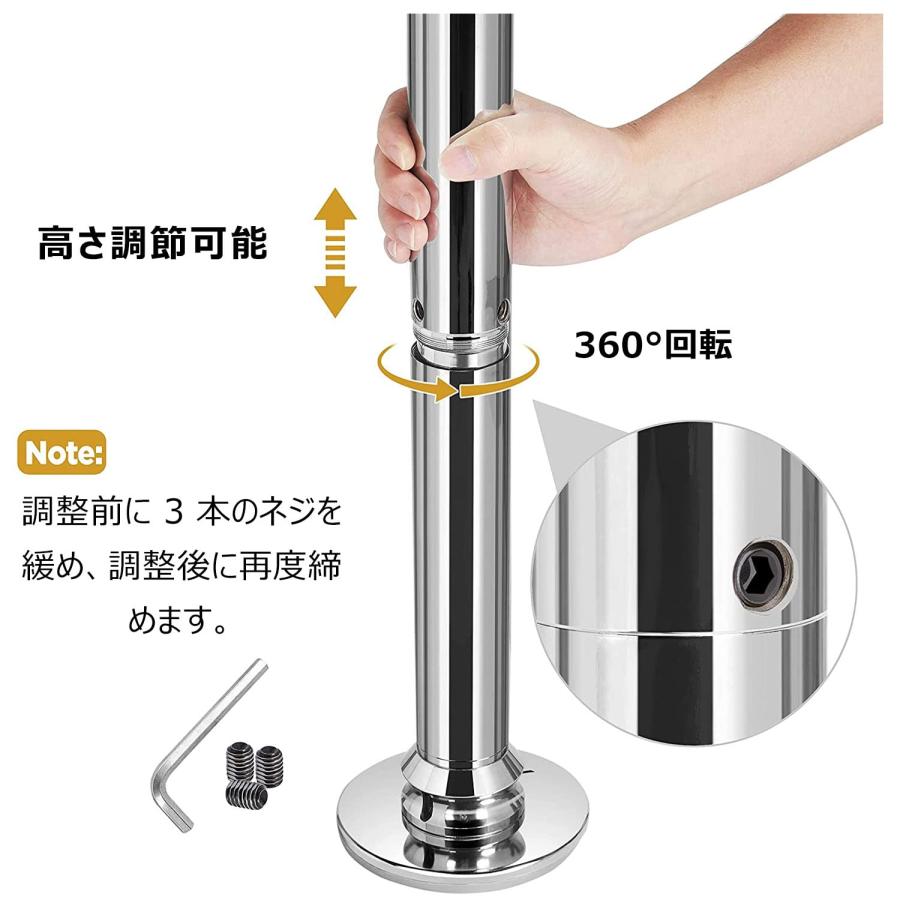 高さ調節可能

360°回転

Note:

調整前に 3 本のネジを緩め、調整後に再度締めます。