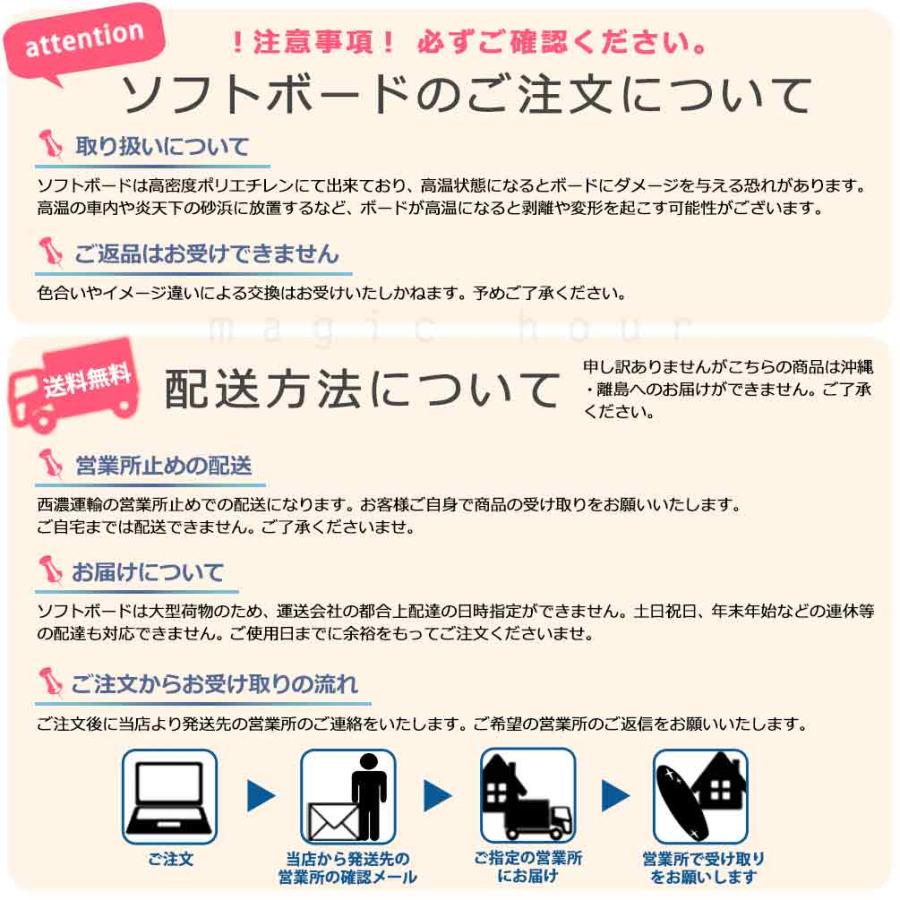 attention

！注意事項！ 必ずご確認ください。

ソフトボードのご注文について

取り扱いについて

ソフトボードは高密度ポリエチレンにて出来ており、高温状態になるとボードにダメージを与える恐れがあります。高温の車内や炎天下の砂浜に放置するなど、ボードが高温になると剥離や変形を起こす可能性がございます。

ご返品はお受けできません

色合いやイメージ違いによる交換はお受けいたしかねます。予めご了承ください。

magic hour

送料無料

配送方法について

申し訳ありませんがこちらの商品は沖縄・離島へのお届けができません。ご了承ください。

営業所止めの配送

西濃運輸の営業所止めでの配送になります。お客様ご自身で商品の受け取りをお願いいたします。ご自宅までは配送できません。ご了承くださいませ。

お届けについて

ソフトボードは大型荷物のため、運送会社の都合上配達の日時指定ができません。土日祝日、年末年始などの連休等の配達も対応できません。ご使用日までに余裕をもってご注文くださいませ。

ご注文からお受け取りの流れ

ご注文後に当店より発送先の営業所のご連絡をいたします。ご希望の営業所のご返信をお願いいたします。

ご注文

当店から発送先の営業所の確認メール

ご指定の営業所にお届け

営業所で受け取りをお願いします