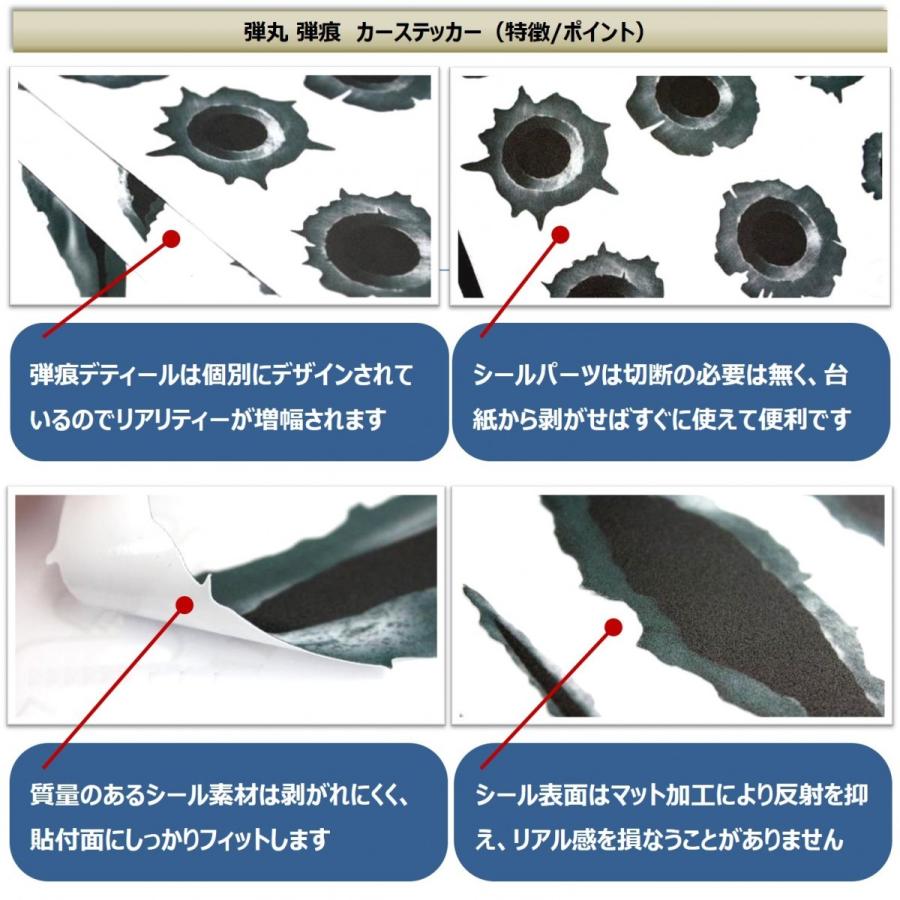 弾丸 弾痕　カーステッカー（特徴/ポイント）

弾痕デティールは個別にデザインされているのでリアリティーが増幅されます

シールパーツは切断の必要は無く、台紙から剥がせばすぐに使えて便利です

質量のあるシール素材は剥がれにくく、貼付面にしっかりフィットします

シール表面はマット加工により反射を抑え、リアル感を損なうことがありません