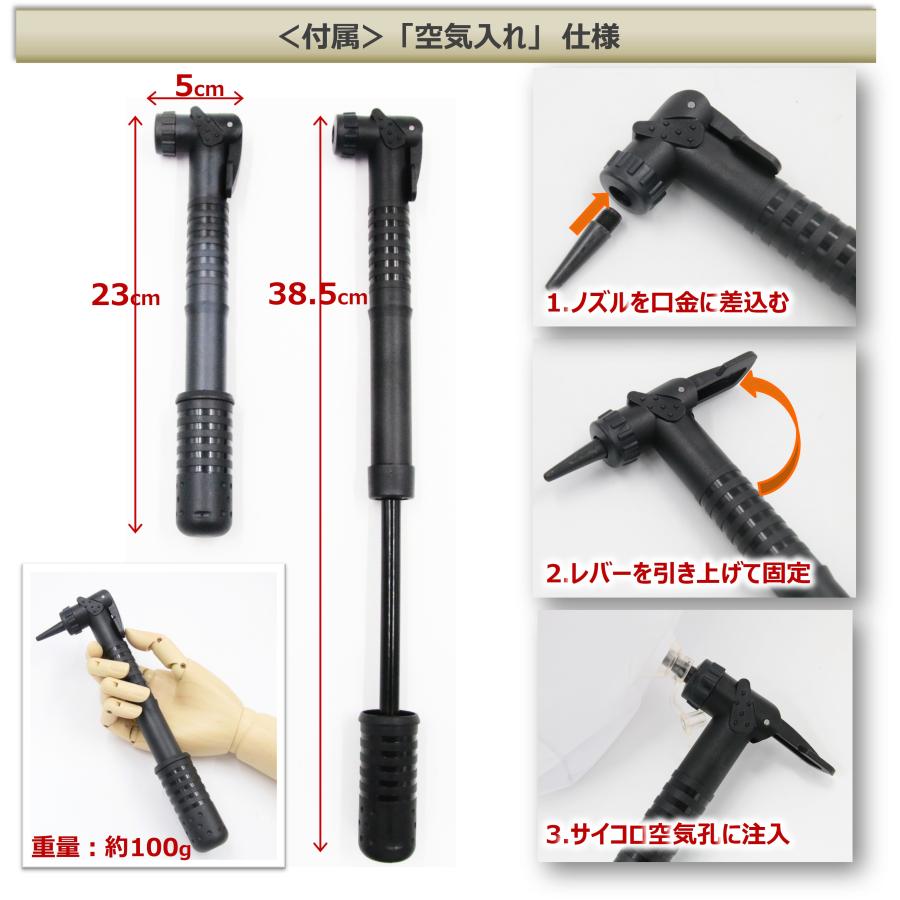 ＜付属＞「空気入れ」 仕様

5cm

23cm

38.5cm

重量：約100g

1.ノズルを口金に差込む

2.レバーを引き上げて固定

3.サイコロ空気孔に注入