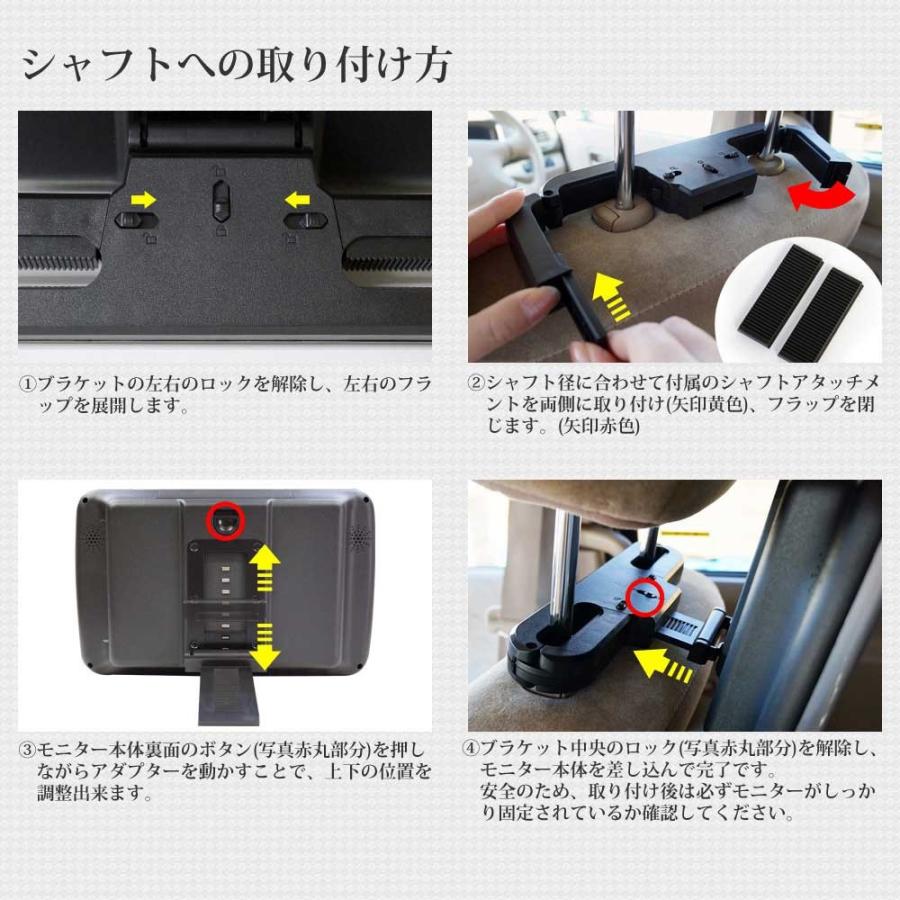 シャフトへの取り付け方

①ブラケットの左右のロックを解除し、左右のフラップを展開します。

②シャフト径に合わせて付属のシャフトアタッチメントを両側に取り付け(矢印黄色)、フラップを閉じます。(矢印赤色)

③モニター本体裏面のボタン(写真赤丸部分)を押しながらアダプターを動かすことで、上下の位置を調整出来ます。

④ブラケット中央のロック(写真赤丸部分)を解除し、モニター本体を差し込んで完了です。
安全のため、取り付け後は必ずモニターがしっかり固定されているか確認してください。