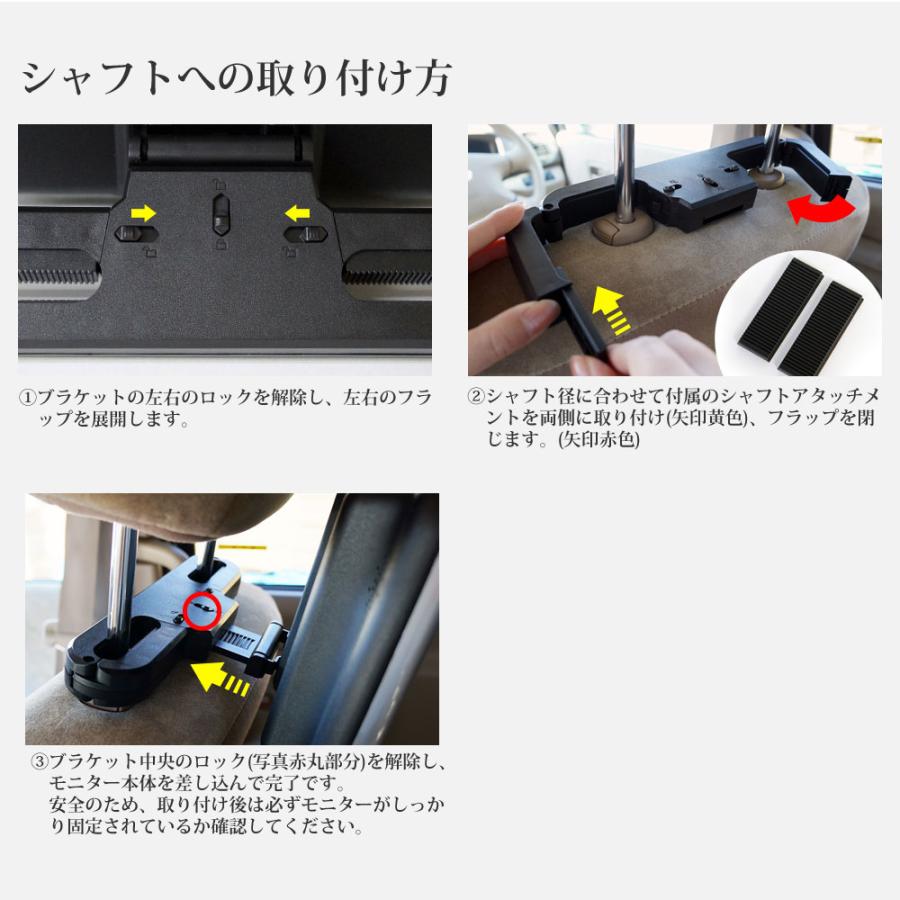 シャフトへの取り付け方

①ブラケットの左右のロックを解除し、左右のフラップを展開します。

②シャフト径に合わせて付属のシャフトアタッチメントを両側に取り付け(矢印黄色)、フラップを閉じます。(矢印赤色)

③ブラケット中央のロック(写真赤丸部分)を解除し、モニター本体を差し込んで完了です。
安全のため、取り付け後は必ずモニターがしっかり固定されているか確認してください。