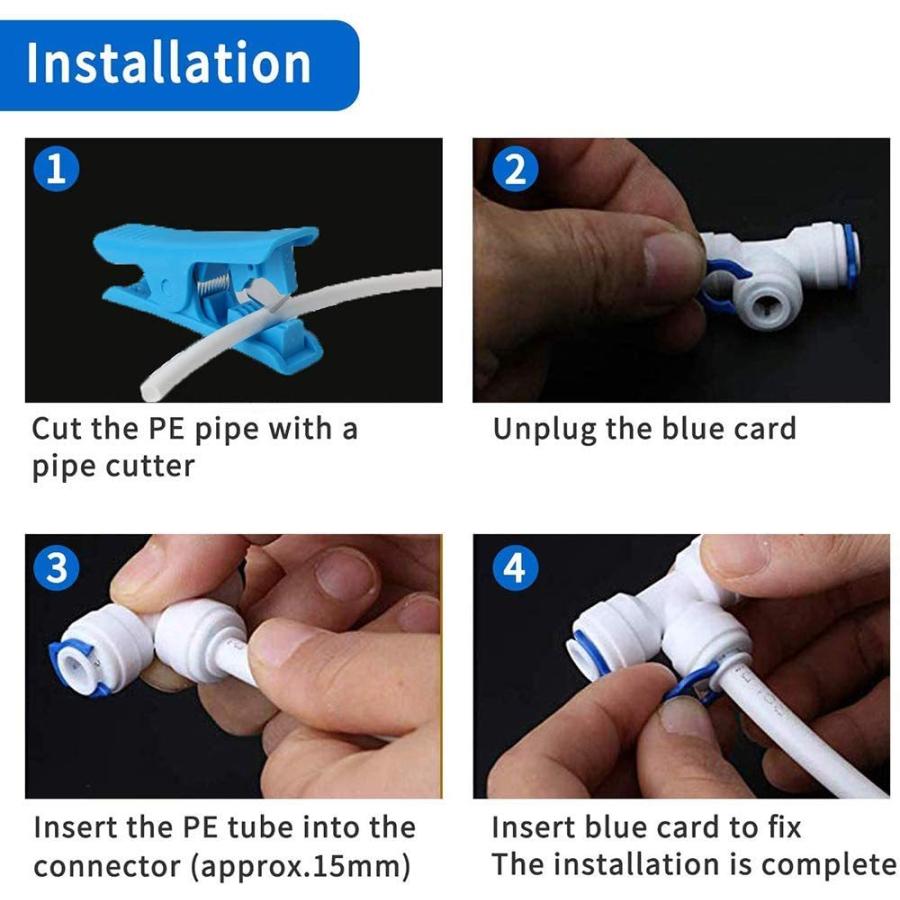 Installation

1

Cut the PE pipe with a pipe cutter

2

Unplug the blue card

3

Insert the PE tube into the connector (approx.15mm)

4

Insert blue card to fix
The installation is complete