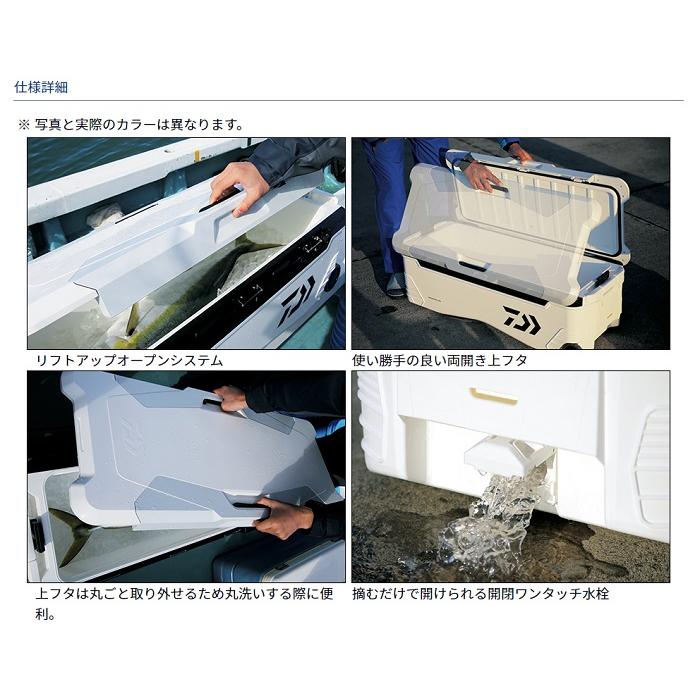 仕様詳細

※ 写真と実際のカラーは異なります。

リフトアップオープンシステム

使い勝手の良い両開き上フタ

上フタは丸ごと取り外せるため丸洗いする際に便利。

摘むだけで開けられる開閉ワンタッチ水栓