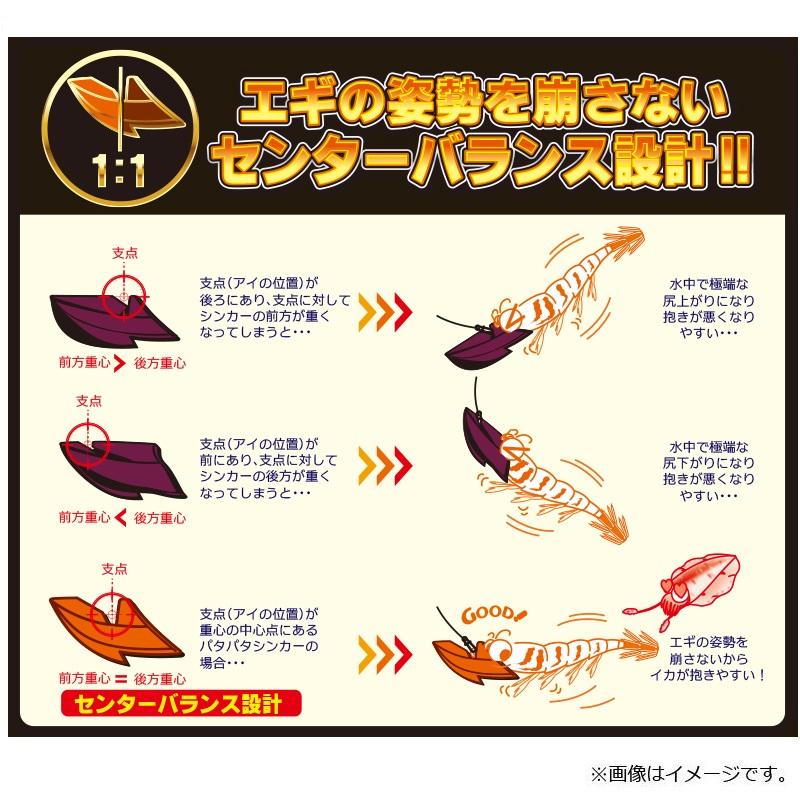 1:1

エギの姿勢を崩さない
センターバランス設計!!

支点

支点(アイの位置)が後ろにあり、支点に対してシンカーの前方が重くなってしまうと・・・

前方重心 > 後方重心

水中で極端な尻上がりになり抱きが悪くなりやすい・・・

支点

支点(アイの位置)が前にあり、支点に対してシンカーの後方が重くなってしまうと・・・

前方重心 < 後方重心

水中で極端な尻下がりになり抱きが悪くなりやすい・・・

支点

支点(アイの位置)が重心の中心点にあるパタパタシンカーの場合・・・

前方重心 = 後方重心

センターバランス設計

GOOD!

エギの姿勢を崩さないからイカが抱きやすい!

※画像はイメージです。