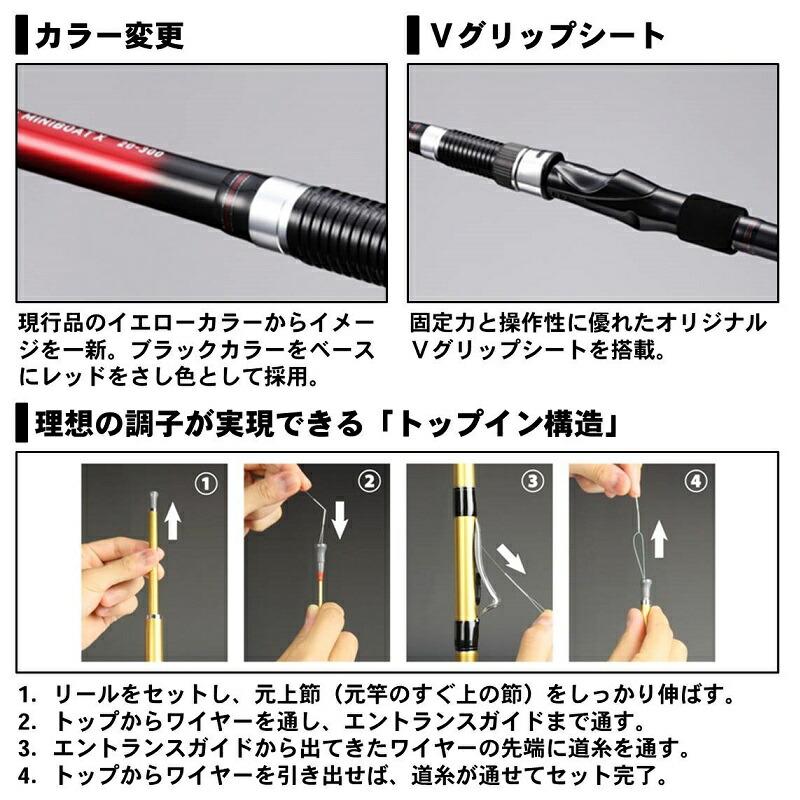 カラー変更

MINIBOAT X 20-300

現行品のイエローカラーからイメージを一新。ブラックカラーをベースにレッドをさし色として採用。

Vグリップシート

固定力と操作性に優れたオリジナルVグリップシートを搭載。

理想の調子が実現できる「トップイン構造」

①

②

③

④

1. リールをセットし、元上節（元竿のすぐ上の節）をしっかり伸ばす。
2. トップからワイヤーを通し、エントランスガイドまで通す。
3. エントランスガイドから出てきたワイヤーの先端に道糸を通す。
4. トップからワイヤーを引き出せば、道糸が通せてセット完了。