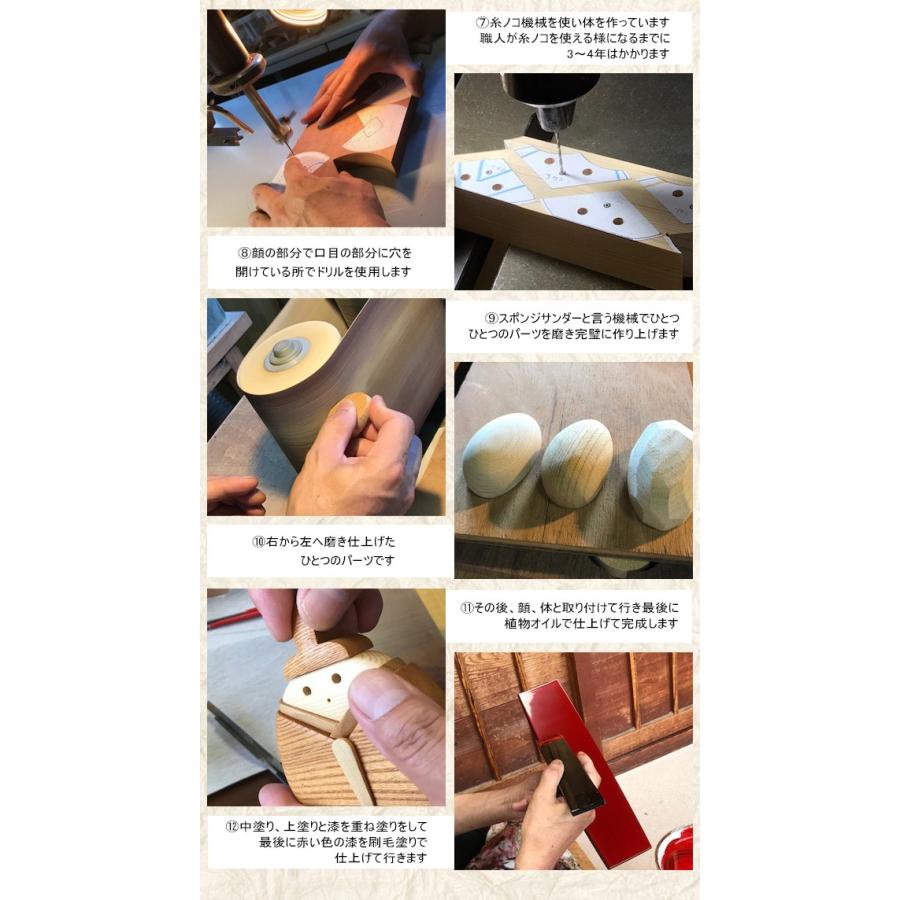 ⑦糸ノコ機械を使い体を作っています
職人が糸ノコを使える様になるまでに
3～4年はかかります

⑧顔の部分で口目の部分に穴を
開けている所でドリルを使用します

⑨スポンジサンダーと言う機械でひとつ
ひとつのパーツを磨き完璧に作り上げます

⑩右から左へ磨き仕上げた
ひとつのパーツです

⑪その後、顔、体と取り付けて行き最後に
植物オイルで仕上げて完成します

⑫中塗り、上塗りと漆を重ね塗りをして
最後に赤い色の漆を刷毛塗りで
仕上げて行きます