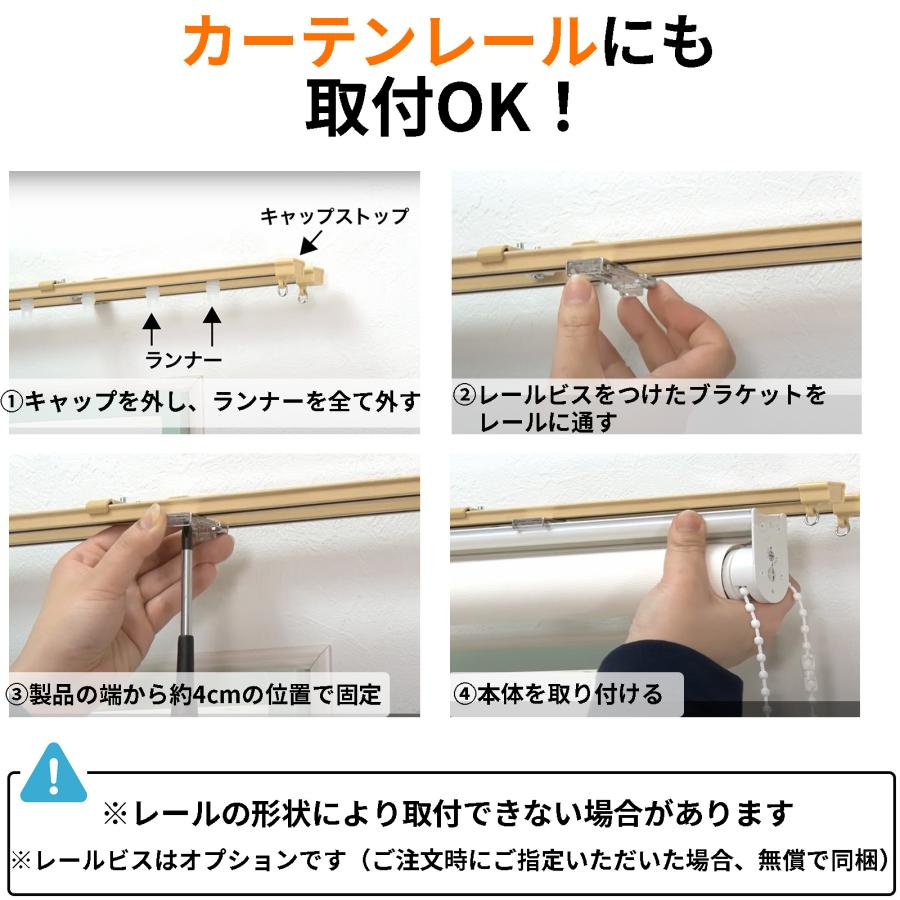 カーテンレールにも
取付OK！

キャップストップ

ランナー

①キャップを外し、ランナーを全て外す

②レールビスをつけたブラケットをレールに通す

③製品の端から約4cmの位置で固定

④本体を取り付ける

※レールの形状により取付できない場合があります
※レールビスはオプションです（ご注文時にご指定いただいた場合、無償で同梱）