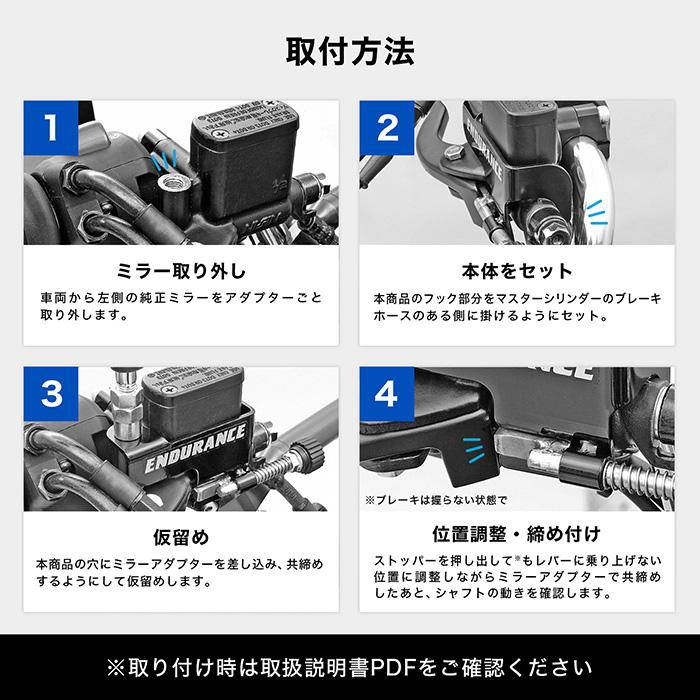 取付方法

1

ミラー取り外し

車両から左側の純正ミラーをアダプターごと取り外します。

2

ENDURANCE

本体をセット

本商品のフック部分をマスターシリンダーのブレーキホースのある側に掛けるようにセット。

3

ENDURANCE

仮留め

本商品の穴にミラーアダプターを差し込み、共締めするようにして仮留めします。

4

※ブレーキは握らない状態で

位置調整・締め付け

ストッパーを押し出して※もレバーに乗り上げない位置に調整しながらミラーアダプターで共締めしたあと、シャフトの動きを確認します。

※取り付け時は取扱説明書PDFをご確認ください