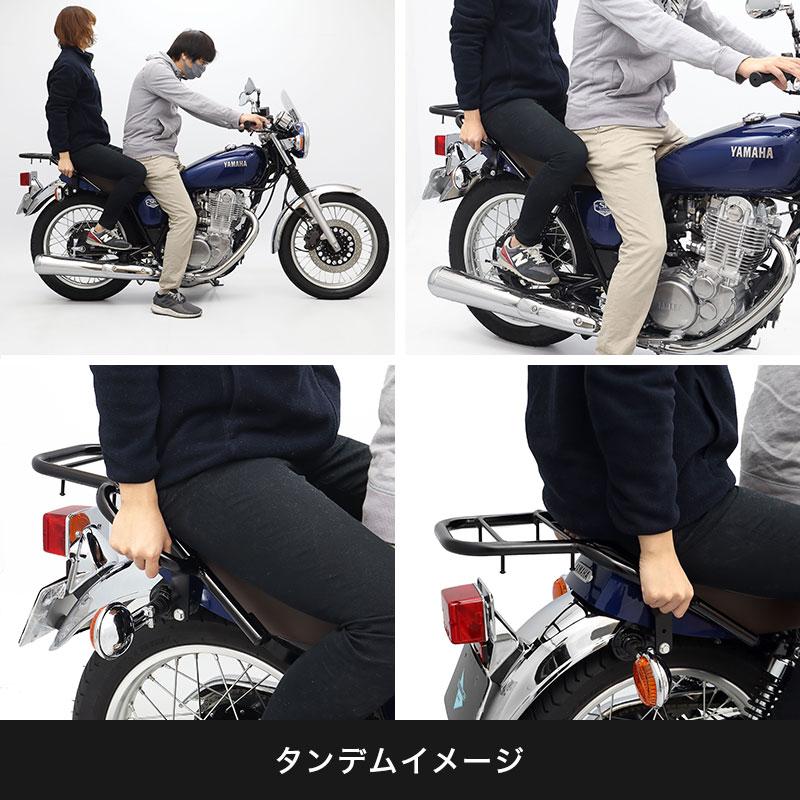 YAMAHA

YAMAHA

タンデムイメージ