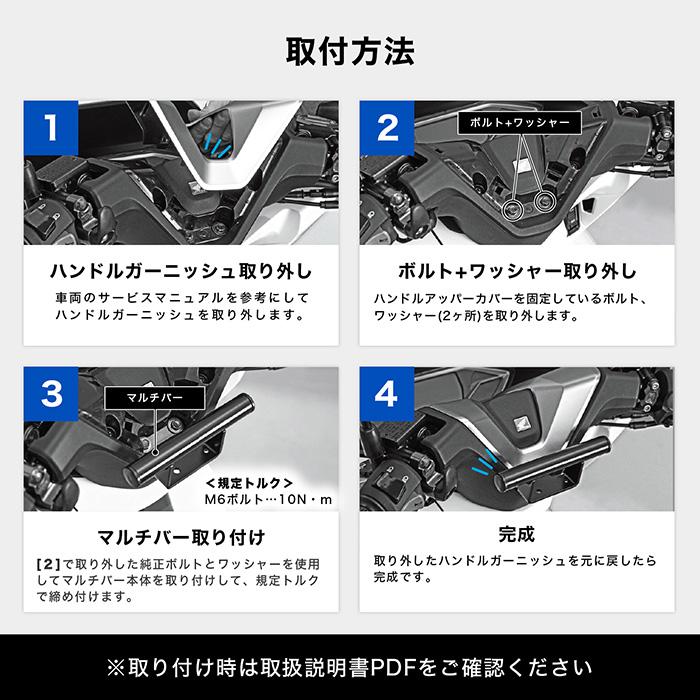 取付方法

1

ハンドルガーニッシュ取り外し

車両のサービスマニュアルを参考にしてハンドルガーニッシュを取り外します。

2

ボルト+ワッシャー

ボルト+ワッシャー取り外し

ハンドルアッパーカバーを固定しているボルト、ワッシャー(2ヶ所)を取り外します。

3

マルチバー

＜規定トルク＞
M6ボルト…10N・m

マルチバー取り付け

[2]で取り外した純正ボルトとワッシャーを使用してマルチバー本体を取り付けして、規定トルクで締め付けます。

4

完成

取り外したハンドルガーニッシュを元に戻したら完成です。

※取り付け時は取扱説明書PDFをご確認ください