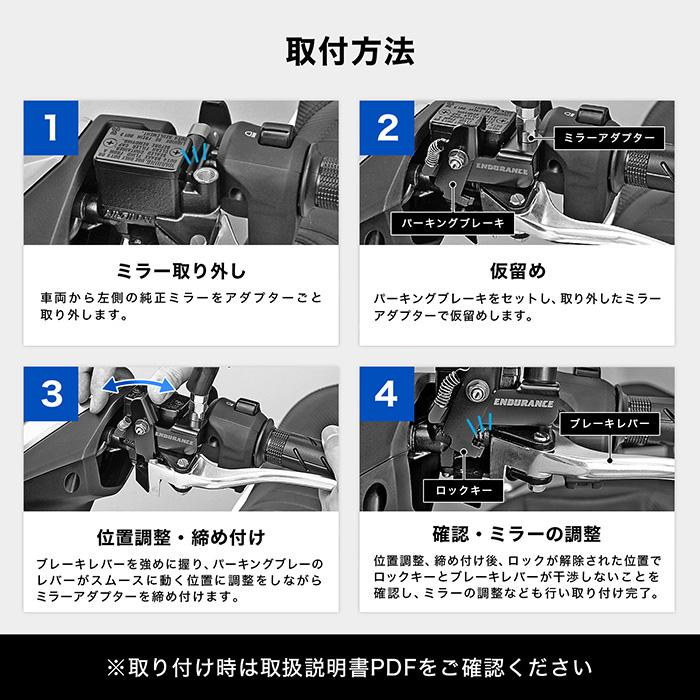 取付方法

1

ミラー取り外し

車両から左側の純正ミラーをアダプターごと取り外します。

2

ミラーアダプター

ENDURANCE

パーキングブレーキ

仮留め

パーキングブレーキをセットし、取り外したミラーアダプターで仮留めします。

3

ENDURANCE

位置調整・締め付け

ブレーキレバーを強めに握り、パーキングブレーのレバーがスムースに動く位置に調整をしながらミラーアダプターを締め付けます。

4

ENDURANCE

ブレーキレバー

ロックキー

確認・ミラーの調整

位置調整、締め付け後、ロックが解除された位置でロックキーとブレーキレバーが干渉しないことを確認し、ミラーの調整なども行い取り付け完了。

※取り付け時は取扱説明書PDFをご確認ください