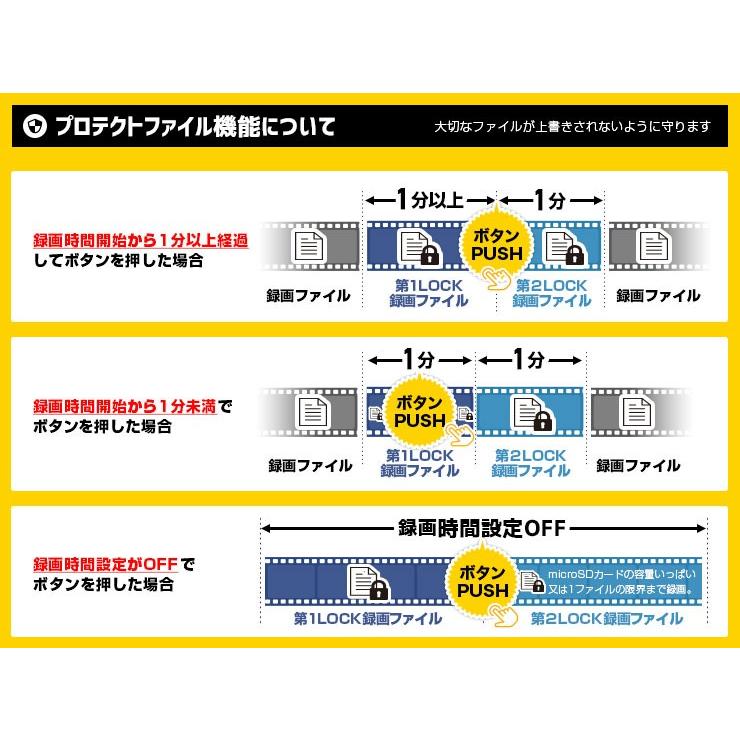 プロテクトファイル機能について

大切なファイルが上書きされないように守ります

録画時間開始から１分以上経過してボタンを押した場合

１分以上　１分

ボタン PUSH

録画ファイル

第1LOCK 録画ファイル

第2LOCK 録画ファイル

録画ファイル

録画時間開始から１分未満でボタンを押した場合

１分　１分

ボタン PUSH

録画ファイル

第1LOCK 録画ファイル

第2LOCK 録画ファイル

録画ファイル

録画時間設定がOFFでボタンを押した場合

録画時間設定OFF

ボタン PUSH

microSDカードの容量いっぱい又は1ファイルの限界まで録画。

第1LOCK録画ファイル

第2LOCK録画ファイル