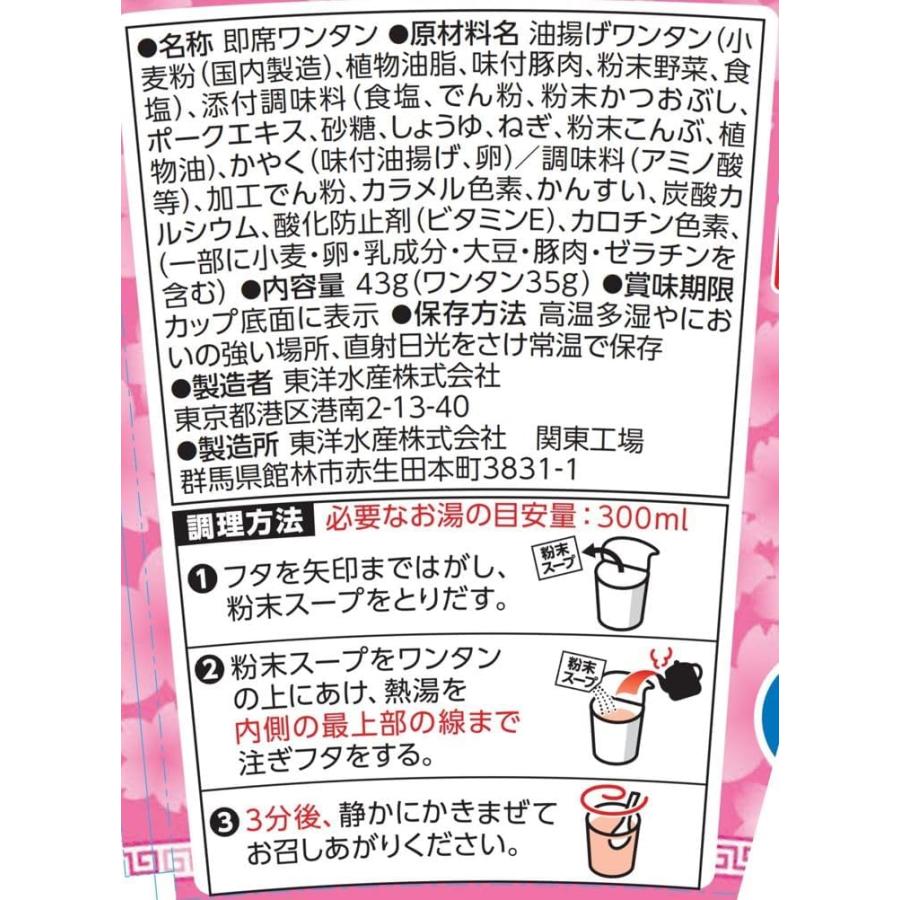 ●名称 即席ワンタン ●原材料名 油揚げワンタン(小麦粉(国内製造)、植物油脂、味付豚肉、粉末野菜、食塩)、添付調味料(食塩、でん粉、粉末かつおぶし、ポークエキス、砂糖、しょうゆ、ねぎ、粉末こんぶ、植物油)、かやく(味付油揚げ、卵)/調味料(アミノ酸等)、加工でん粉、カラメル色素、かんすい、炭酸カルシウム、酸化防止剤(ビタミンE)、カロチン色素、(一部に小麦・卵・乳成分・大豆・豚肉・ゼラチンを含む) ●内容量 43g(ワンタン35g) ●賞味期限 カップ底面に表示 ●保存方法 高温多湿やにおいの強い場所、直射日光をさけ常温で保存
●製造者 東洋水産株式会社
東京都港区港南2-13-40
●製造所 東洋水産株式会社 関東工場
群馬県館林市赤生田本町3831-1

調理方法 必要なお湯の目安量:300ml

❶ フタを矢印まではがし、粉末スープをとりだす。
粉末スープ

❷ 粉末スープをワンタンの上にあけ、熱湯を内側の最上部の線まで注ぎフタをする。
粉末スープ

❸ 3分後、静かにかきまぜてお召しあがりください。